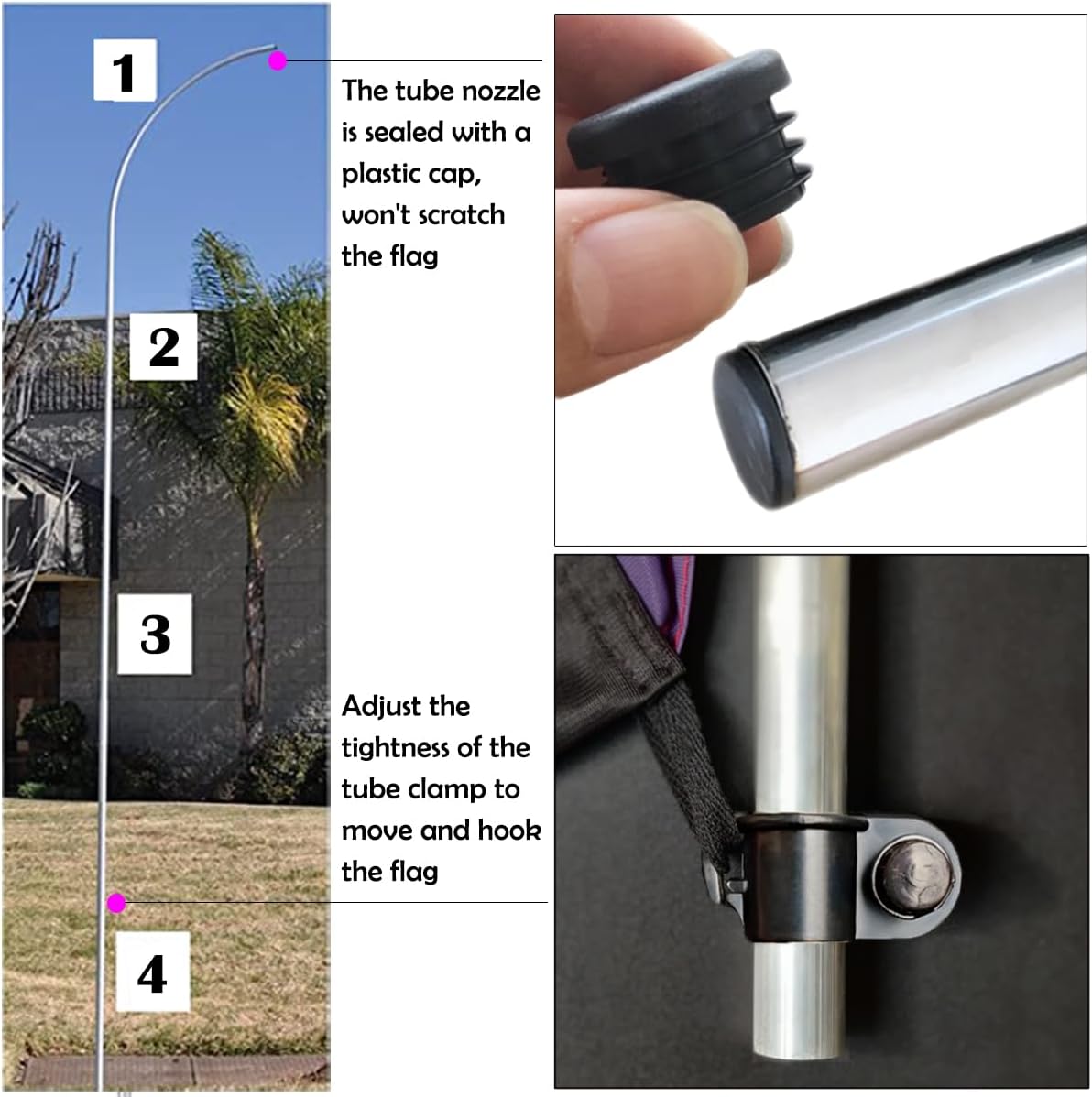 1

2

3

4

The tube nozzle is sealed with a plastic cap, won't scratch the flag

Adjust the tightness of the tube clamp to move and hook the flag