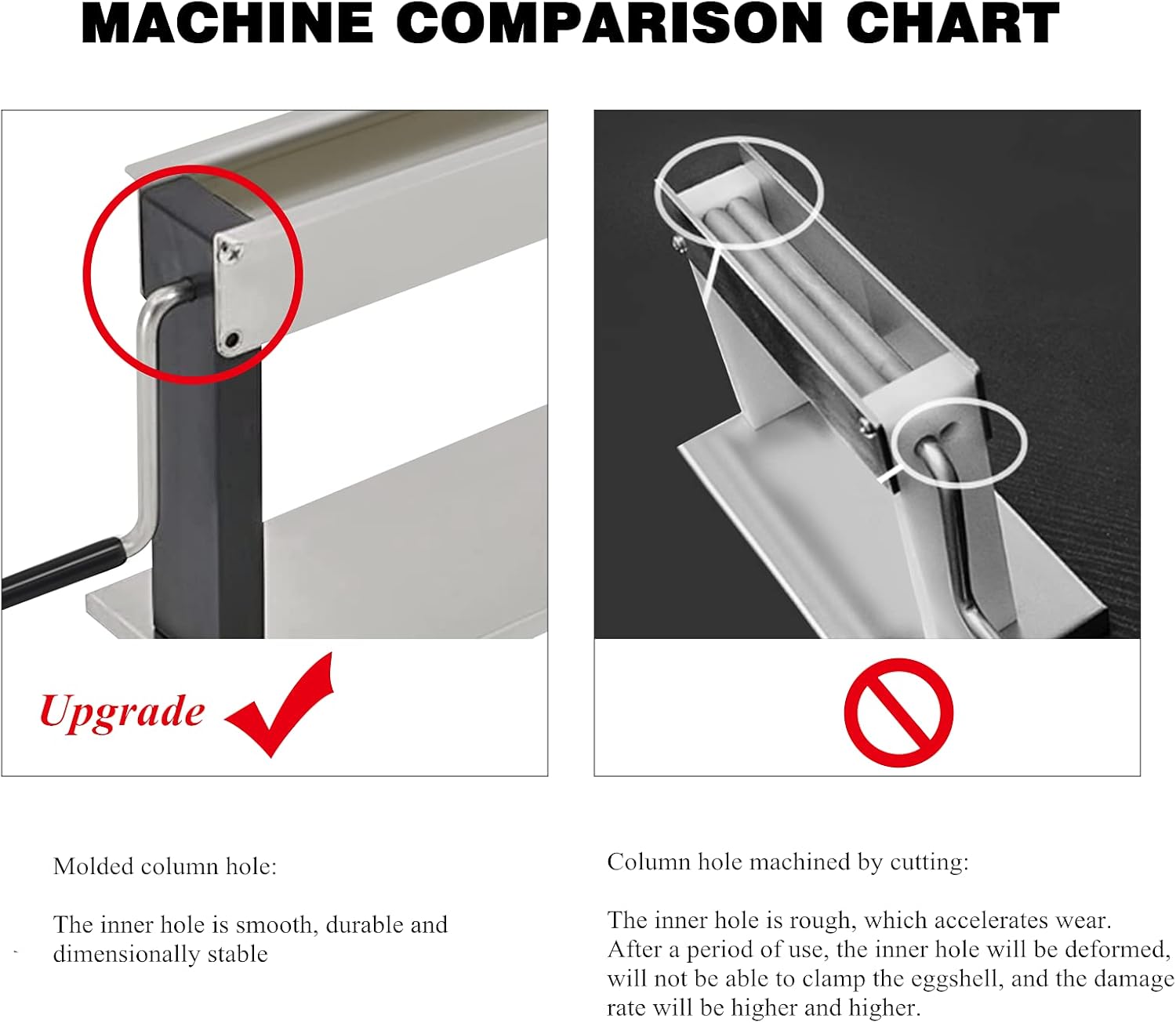 MACHINE COMPARISON CHART

Upgrade

Molded column hole:

The inner hole is smooth, durable and dimensionally stable

Column hole machined by cutting:

The inner hole is rough, which accelerates wear. After a period of use, the inner hole will be deformed, will not be able to clamp the eggshell, and the damage rate will be higher and higher.