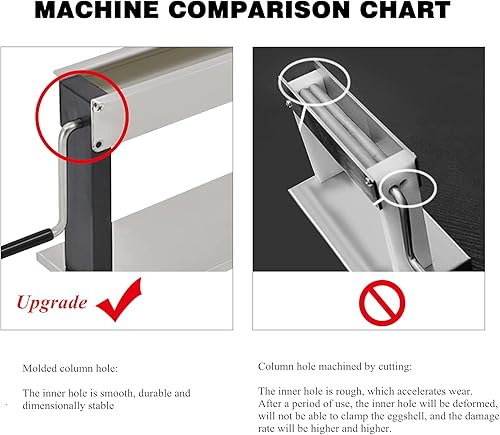 MACHINE COMPARISON CHART

Upgrade

Molded column hole:

The inner hole is smooth, durable and dimensionally stable

Column hole machined by cutting:

The inner hole is rough, which accelerates wear.
After a period of use, the inner hole will be deformed, will not be able to clamp the eggshell, and the damage rate will be higher and higher.