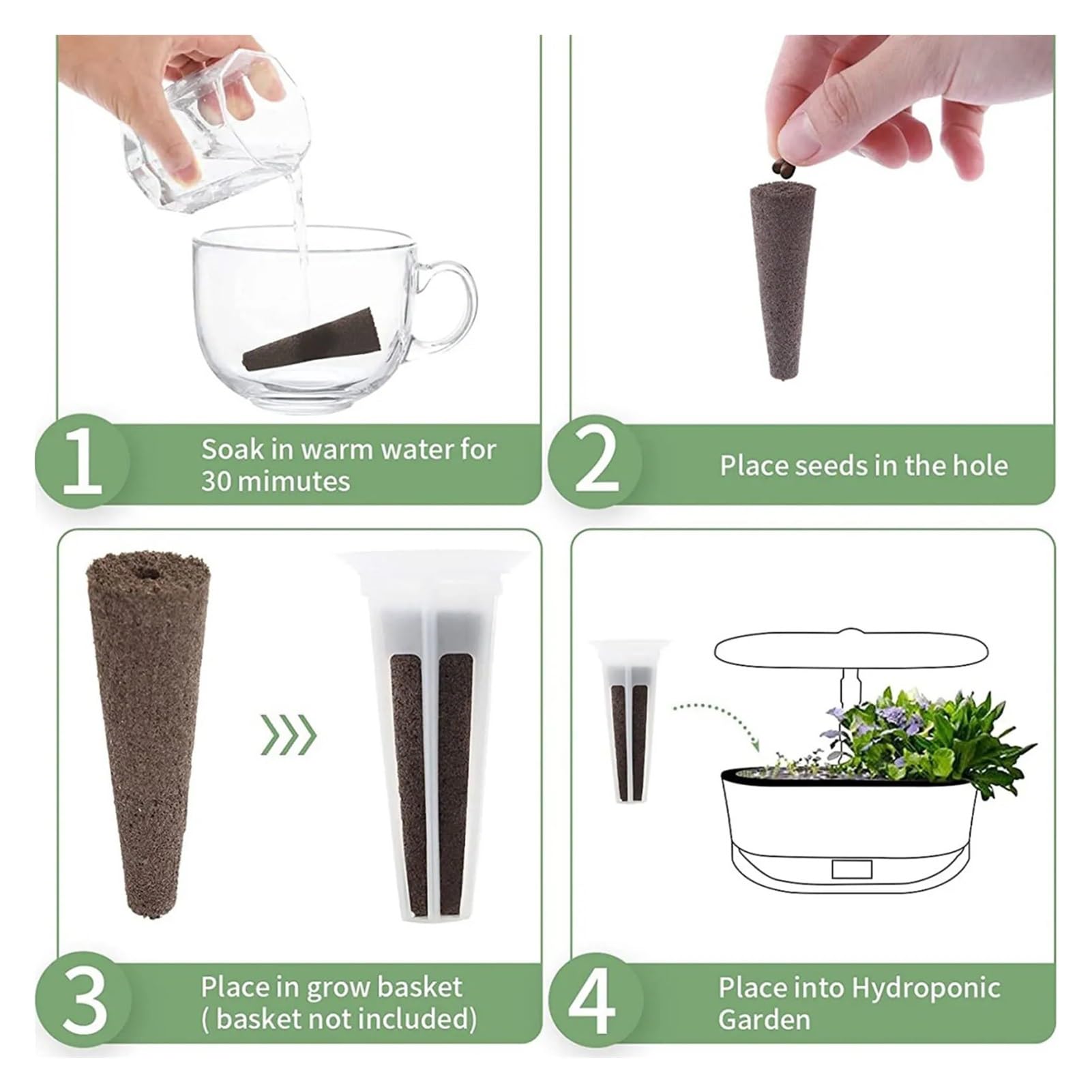 1 Soak in warm water for 30 mimutes

2 Place seeds in the hole

3 Place in grow basket ( basket not included)

4 Place into Hydroponic Garden