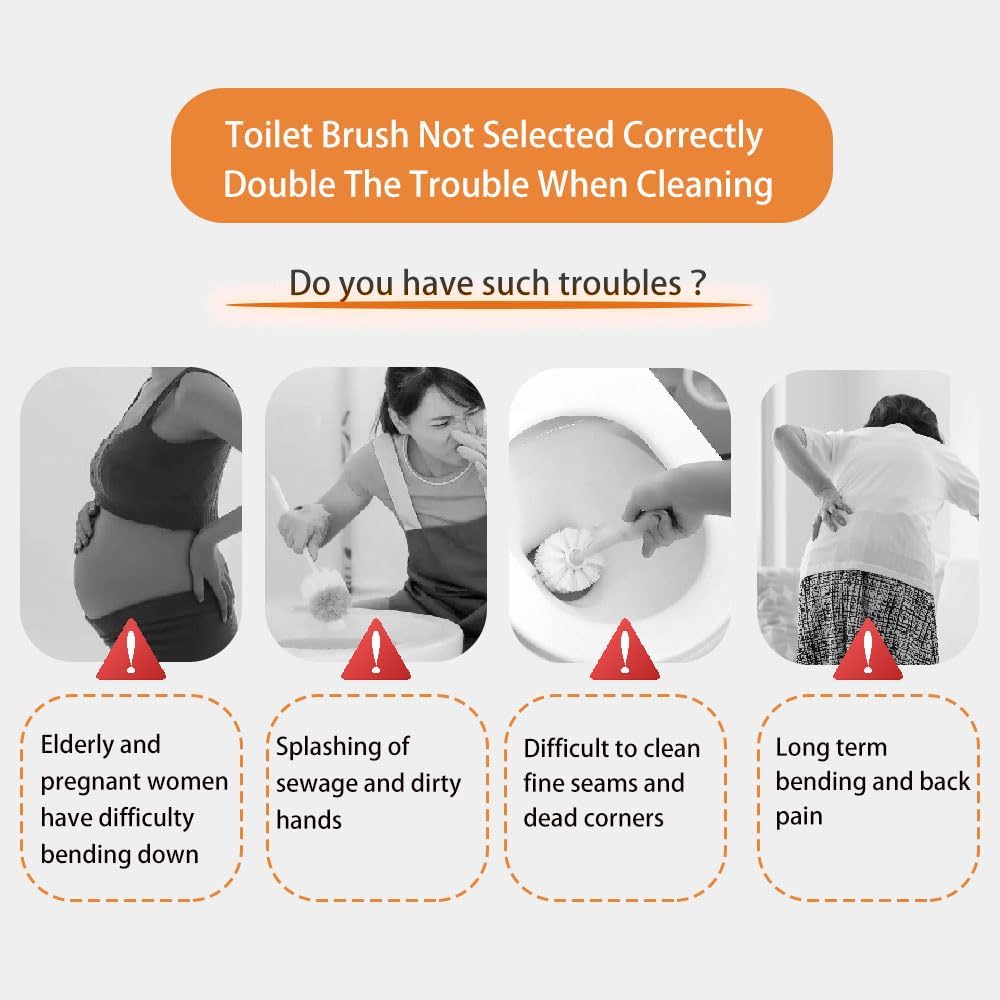 Toilet Brush Not Selected Correctly
Double The Trouble When Cleaning

Do you have such troubles ?

Elderly and pregnant women have difficulty bending down

Splashing of sewage and dirty hands

Difficult to clean fine seams and dead corners

Long term bending and back pain