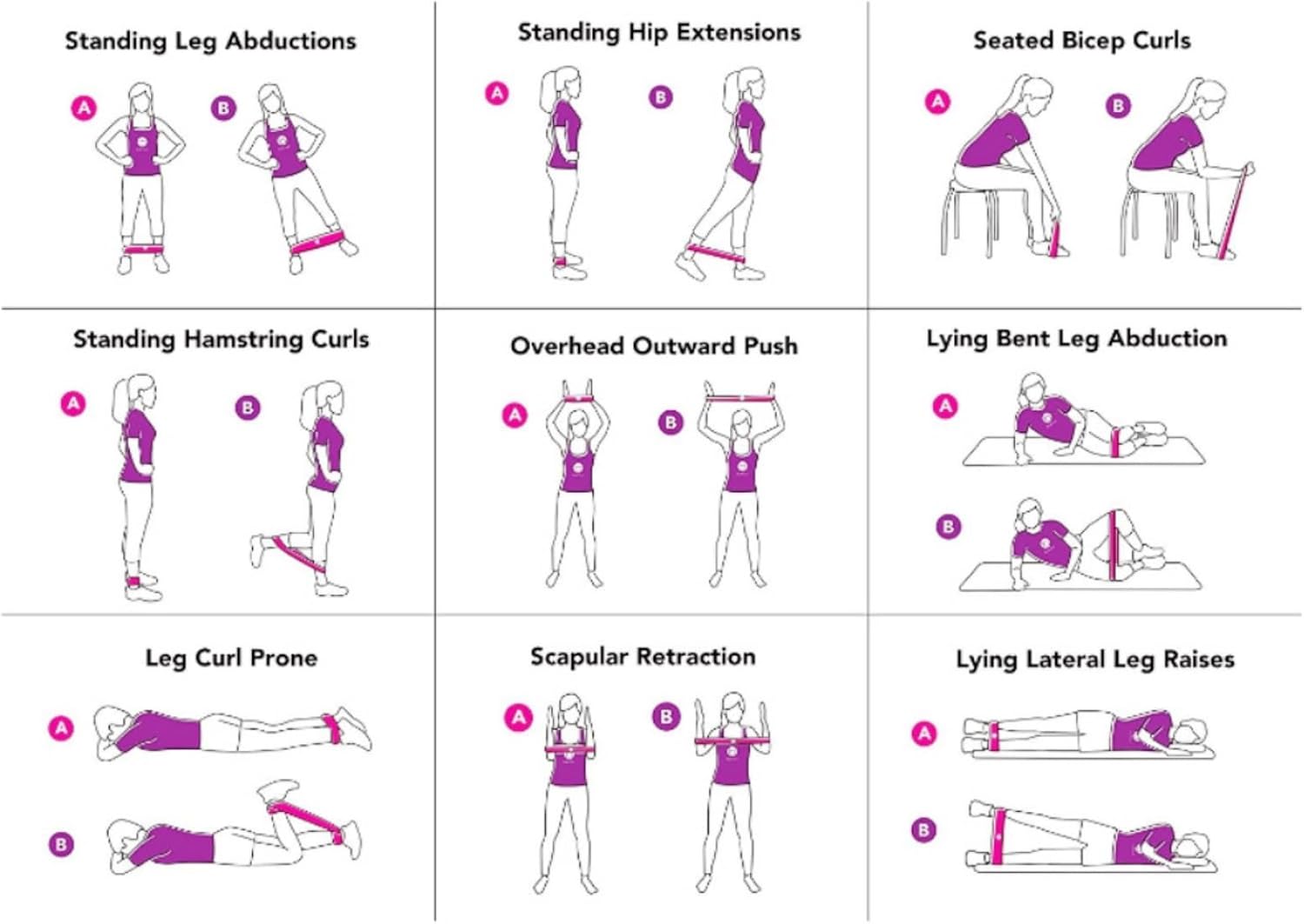 Standing Leg Abductions

A B

Standing Hip Extensions

A B

Seated Bicep Curls

A B

Standing Hamstring Curls

A B

Overhead Outward Push

A B

Lying Bent Leg Abduction

A

B

Leg Curl Prone

A

B

Scapular Retraction

A B

Lying Lateral Leg Raises

A

B