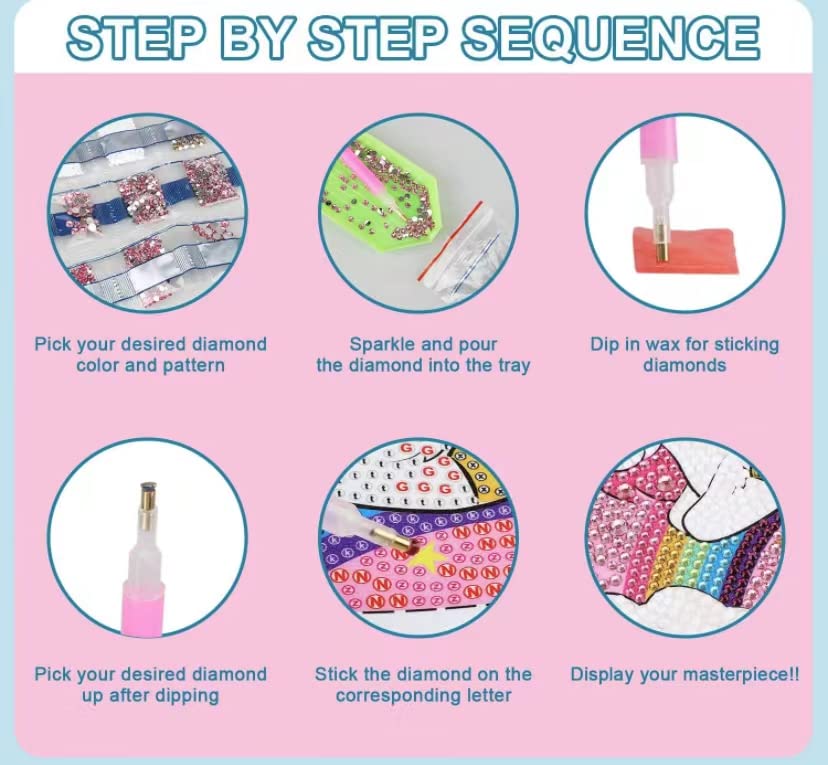 STEP BY STEP SEQUENCE

Pick your desired diamond color and pattern

Sparkle and pour the diamond into the tray

Dip in wax for sticking diamonds

Pick your desired diamond up after dipping

Stick the diamond on the corresponding letter

Display your masterpiece!!