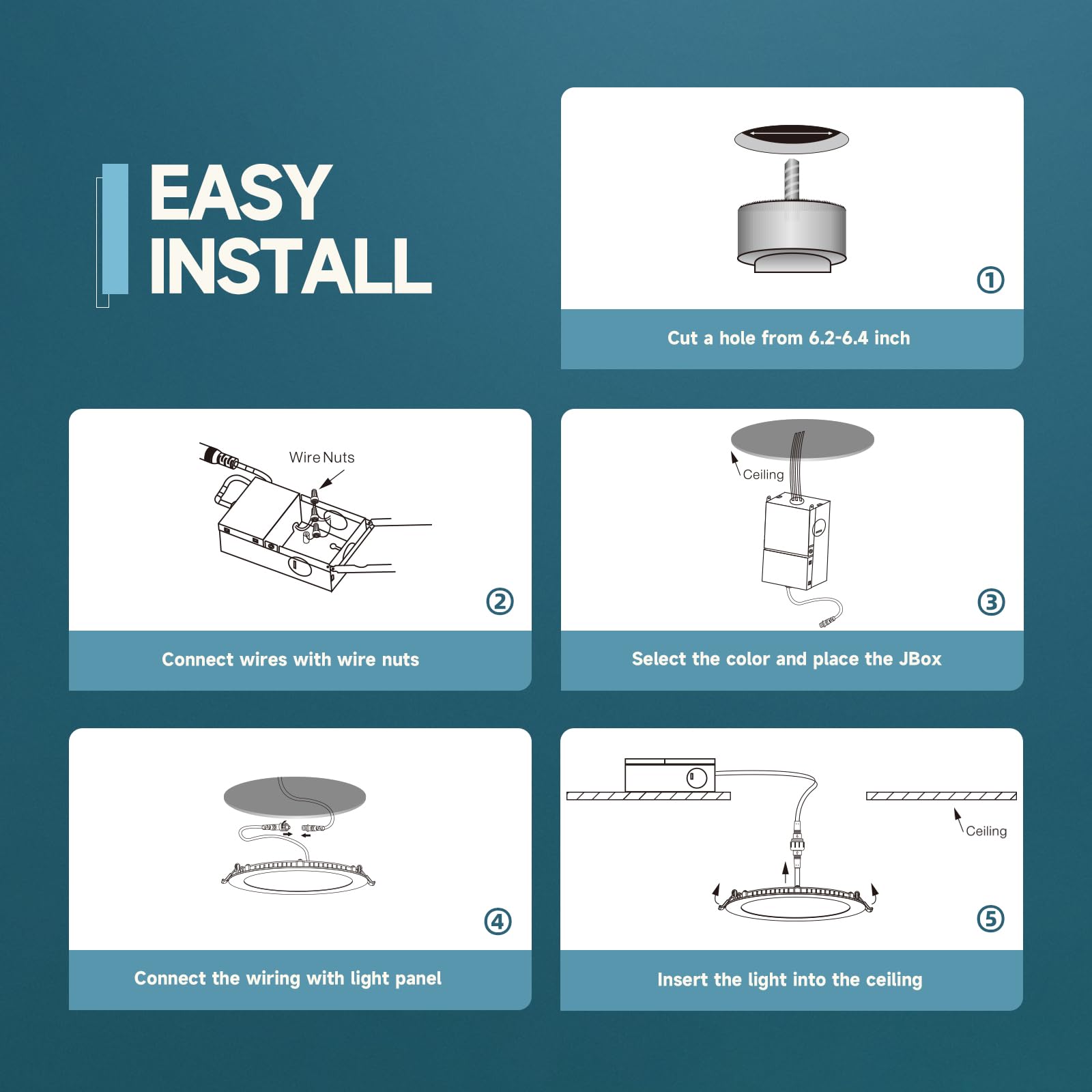 EASY INSTALL

①

Cut a hole from 6.2-6.4 inch

Wire Nuts

②

Connect wires with wire nuts

Ceiling

③

Select the color and place the JBox

④

Connect the wiring with light panel

Ceiling

⑤

Insert the light into the ceiling