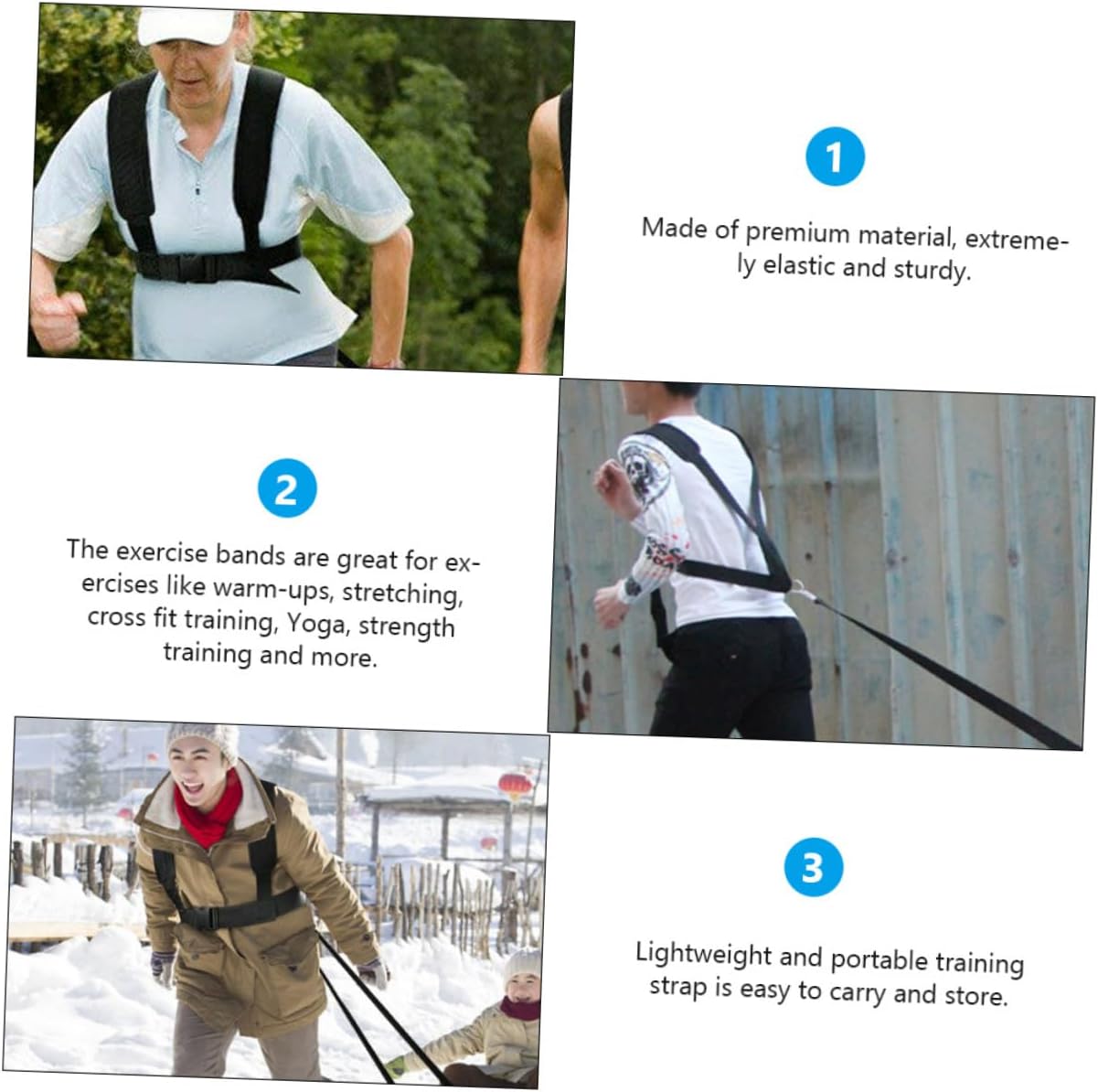 1

Made of premium material, extremely elastic and sturdy.

2

The exercise bands are great for exercises like warm-ups, stretching, cross fit training, Yoga, strength training and more.

3

Lightweight and portable training strap is easy to carry and store.