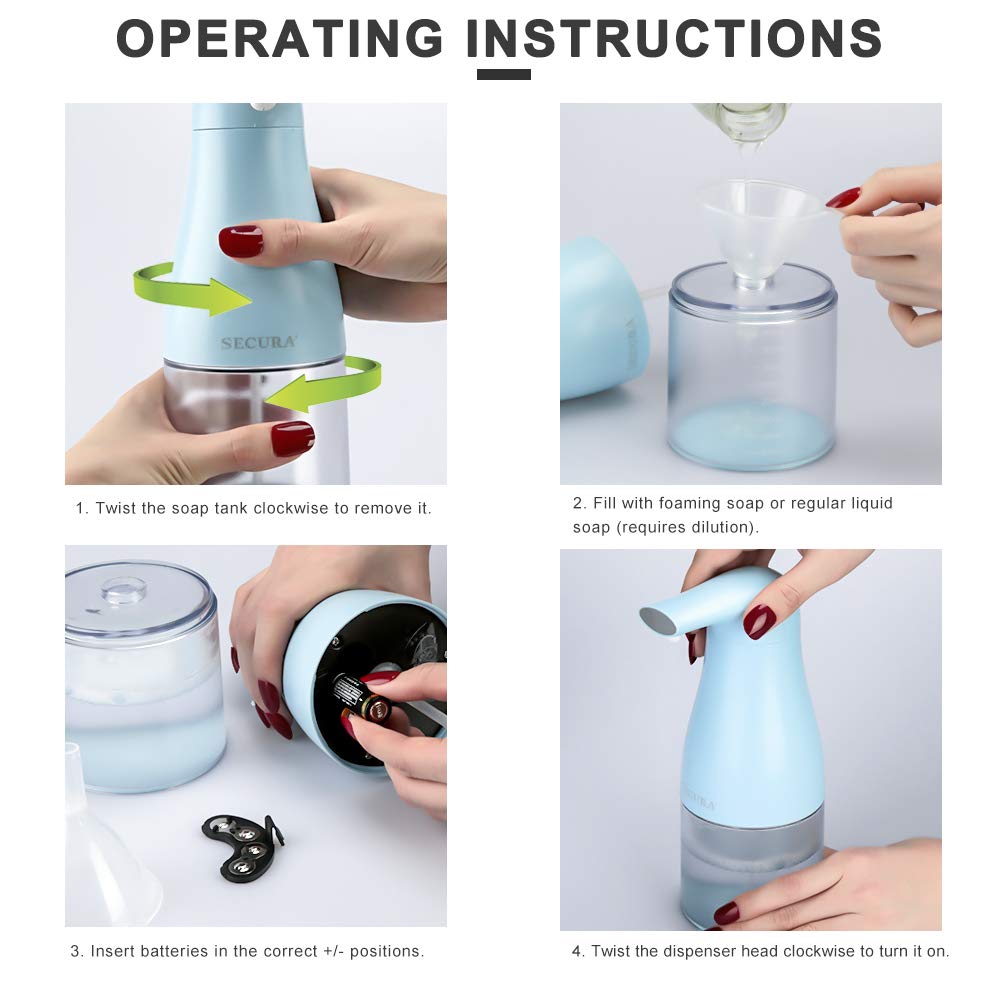 OPERATING INSTRUCTIONS

SECURA

1. Twist the soap tank clockwise to remove it.

2. Fill with foaming soap or regular liquid soap (requires dilution).

3. Insert batteries in the correct +/- positions.

SECURA

4. Twist the dispenser head clockwise to turn it on.