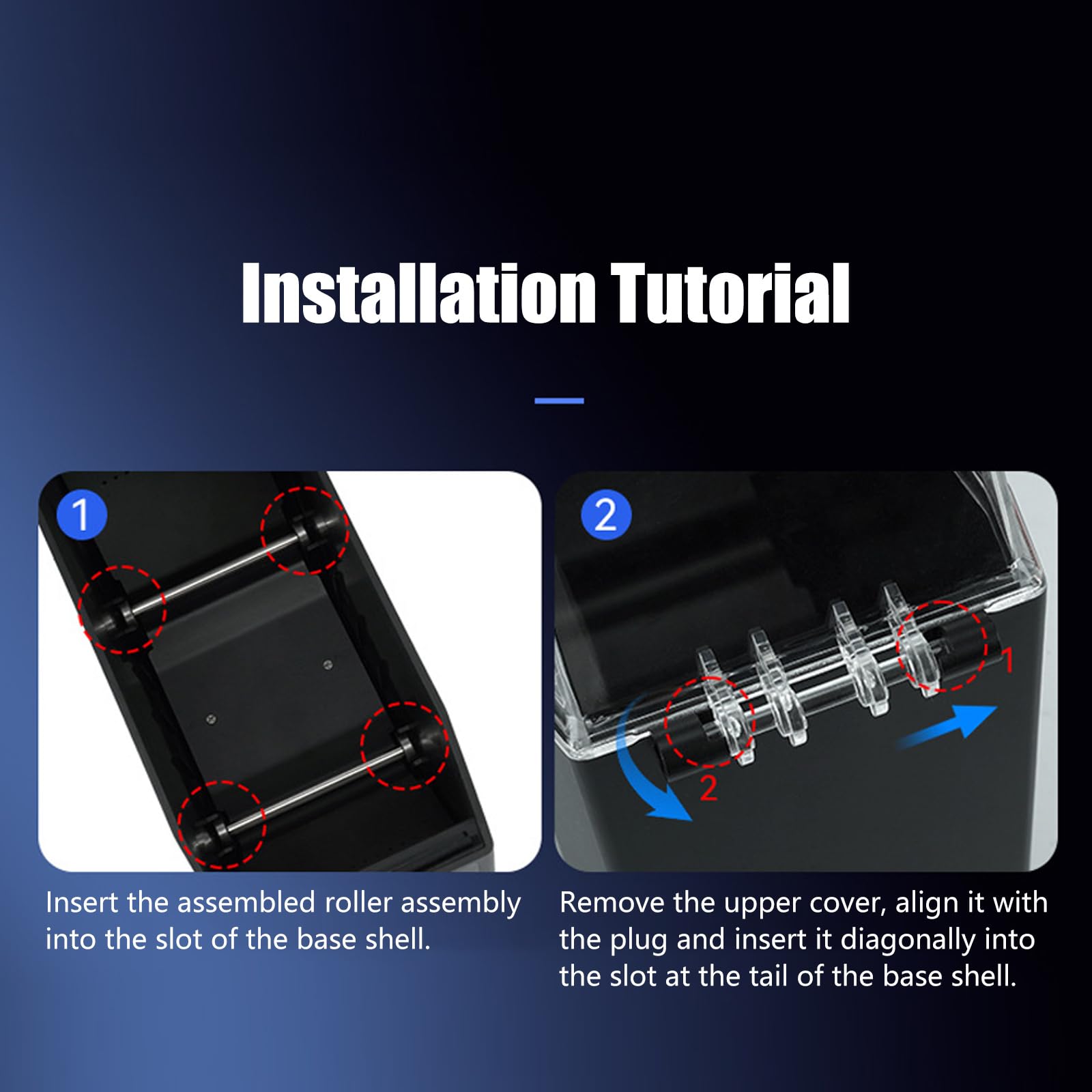 Installation Tutorial

1

Insert the assembled roller assembly into the slot of the base shell.

2

1

2

Remove the upper cover, align it with the plug and insert it diagonally into the slot at the tail of the base shell.