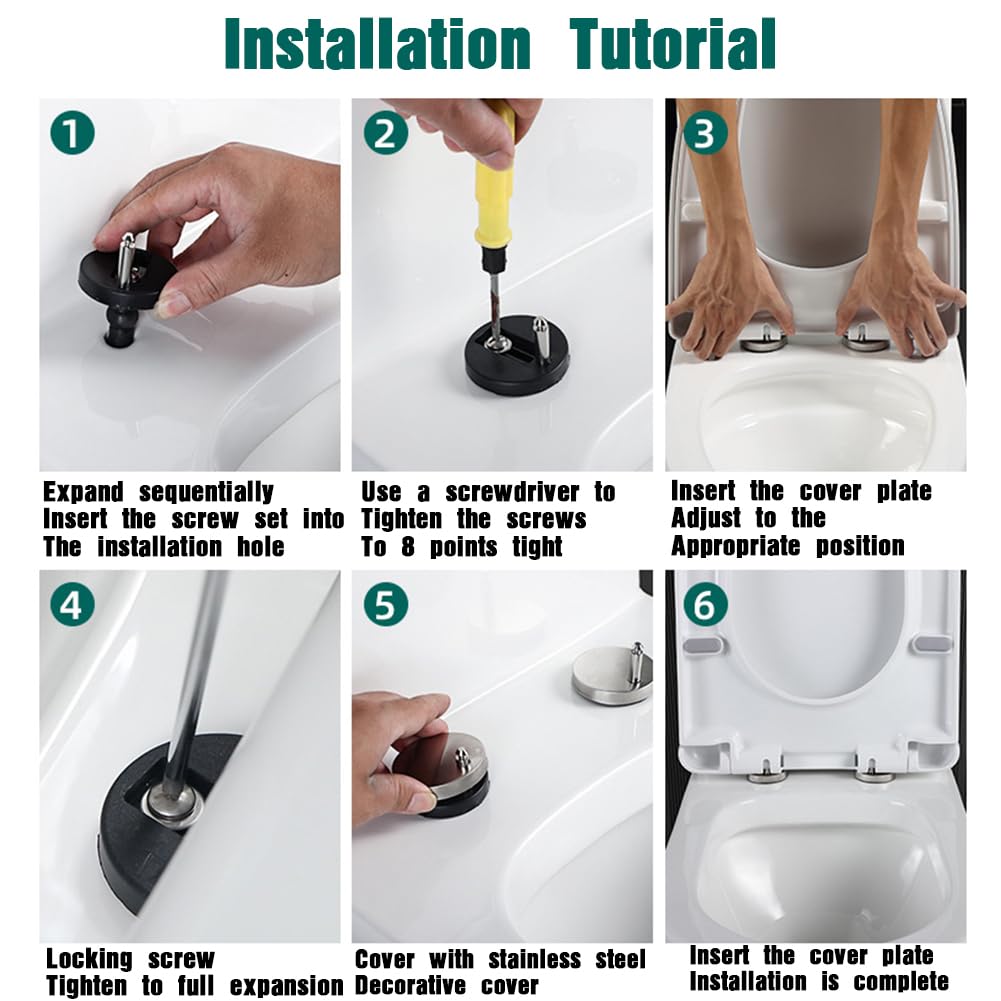 Installation Tutorial

1

Expand sequentially
Insert the screw set into
The installation hole

2

Use a screwdriver to
Tighten the screws
To 8 points tight

3

Insert the cover plate
Adjust to the
Appropriate position

4

Locking screw
Tighten to full expansion

5

Cover with stainless steel
Decorative cover

6

Insert the cover plate
Installation is complete