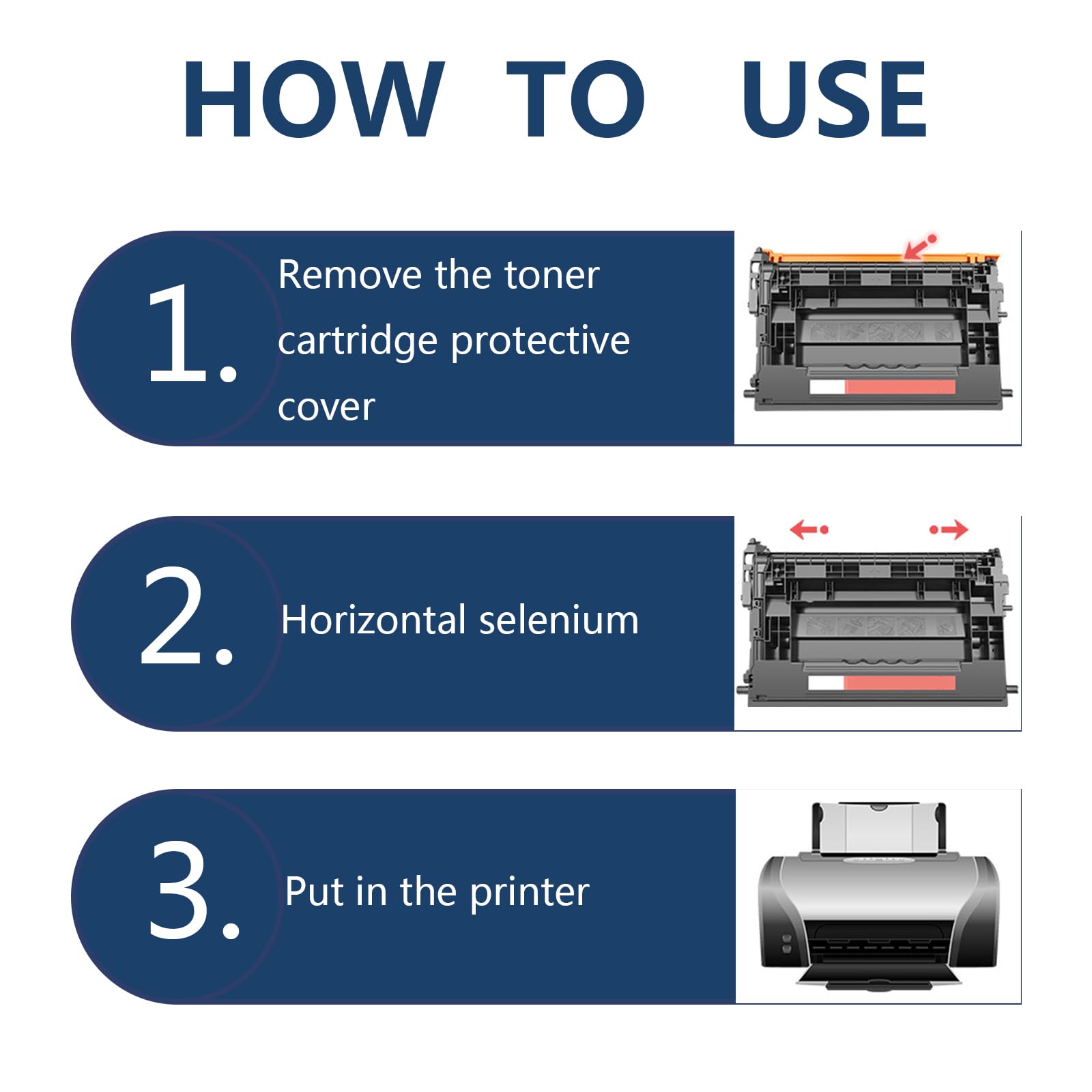 HOW TO USE

1. Remove the toner cartridge protective cover

2. Horizontal selenium

3. Put in the printer