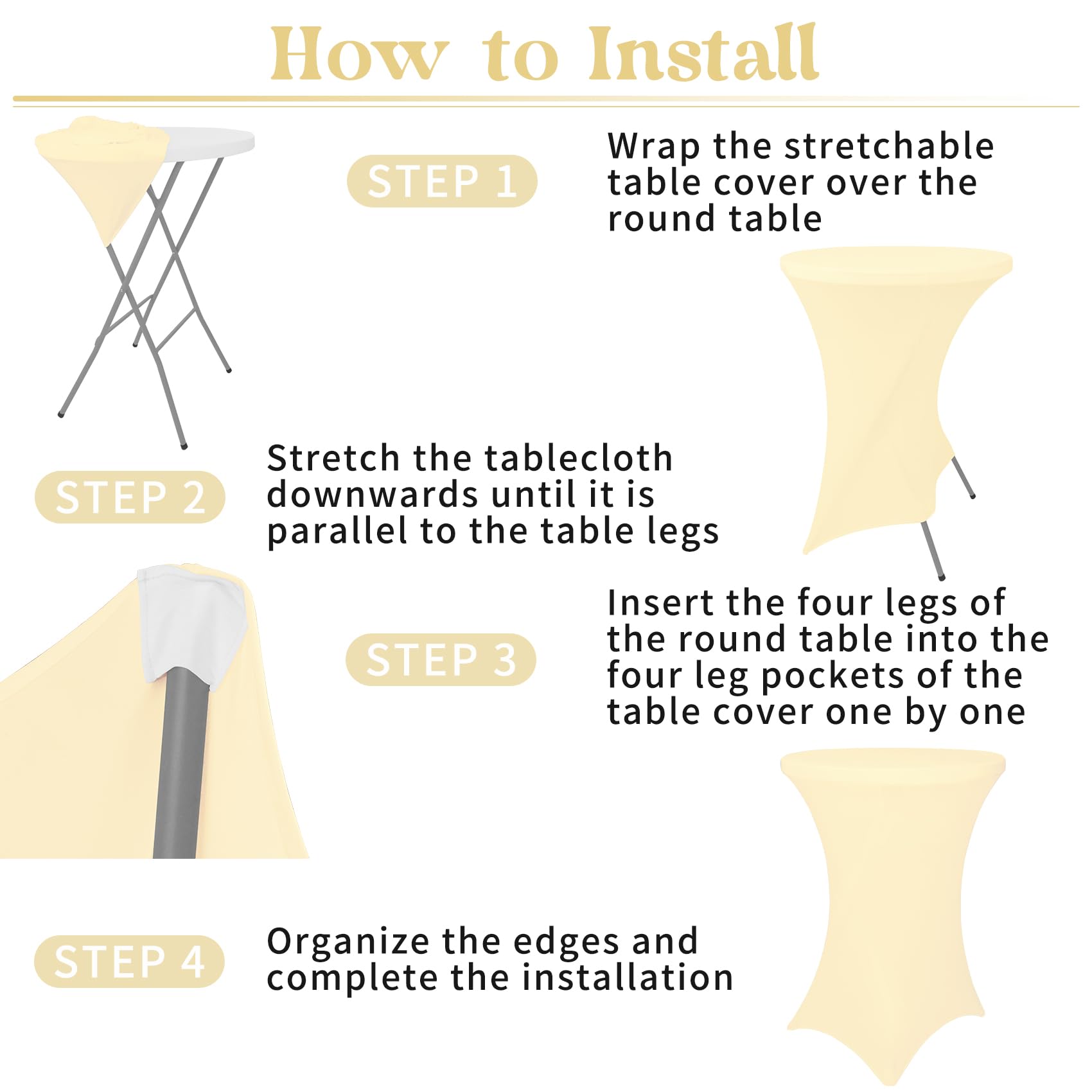 How to Install

STEP 1

Wrap the stretchable table cover over the round table

STEP 2

Stretch the tablecloth downwards until it is parallel to the table legs

STEP 3

Insert the four legs of the round table into the four leg pockets of the table cover one by one

STEP 4

Organize the edges and complete the installation