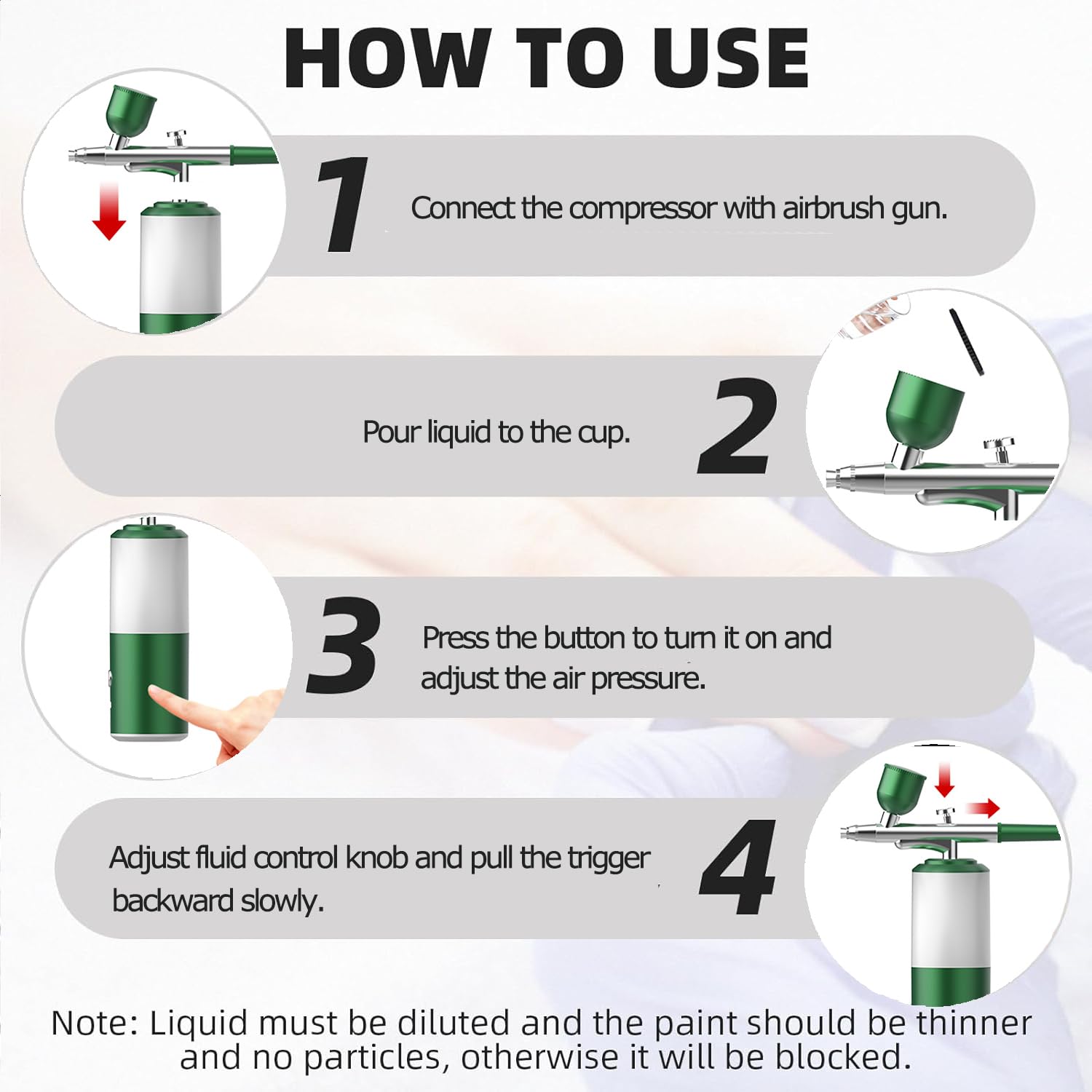 HOW TO USE

1

Connect the compressor with airbrush gun.

Pour liquid to the cup.

2

3

Press the button to turn it on and adjust the air pressure.

Adjust fluid control knob and pull the trigger backward slowly.

4

Note: Liquid must be diluted and the paint should be thinner and no particles, otherwise it will be blocked.