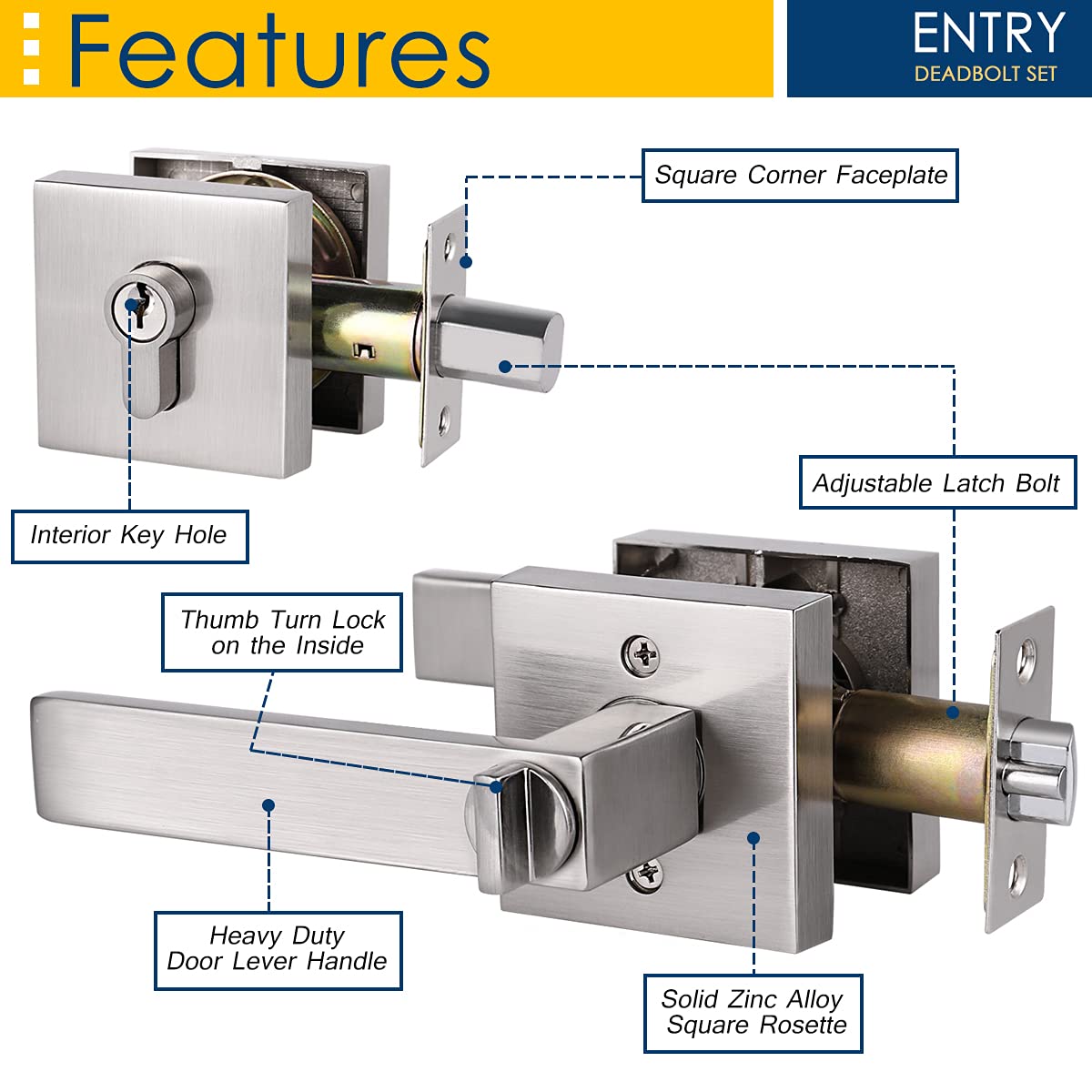 Features

ENTRY
DEADBOLT SET

Square Corner Faceplate

Adjustable Latch Bolt

Interior Key Hole

Thumb Turn Lock on the Inside

Heavy Duty Door Lever Handle

Solid Zinc Alloy Square Rosette