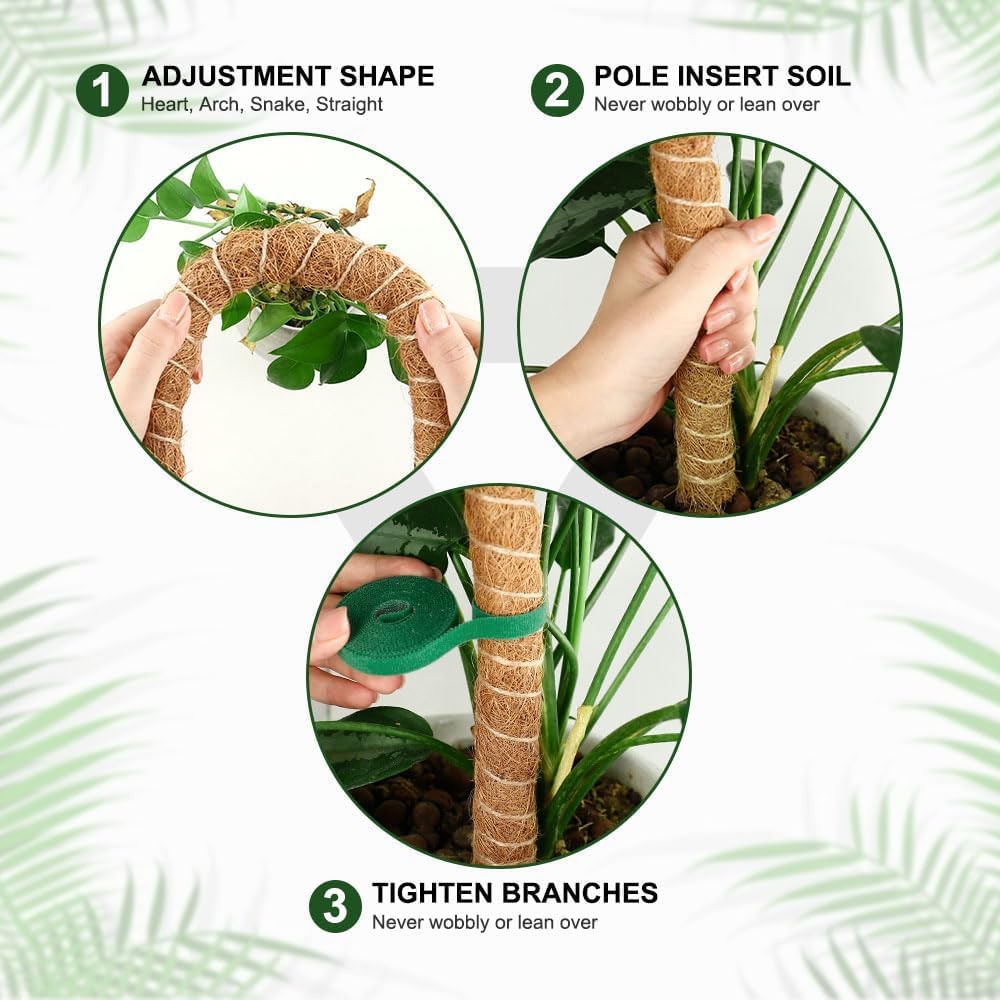 1 ADJUSTMENT SHAPE
Heart, Arch, Snake, Straight

2 POLE INSERT SOIL
Never wobbly or lean over

3 TIGHTEN BRANCHES
Never wobbly or lean over