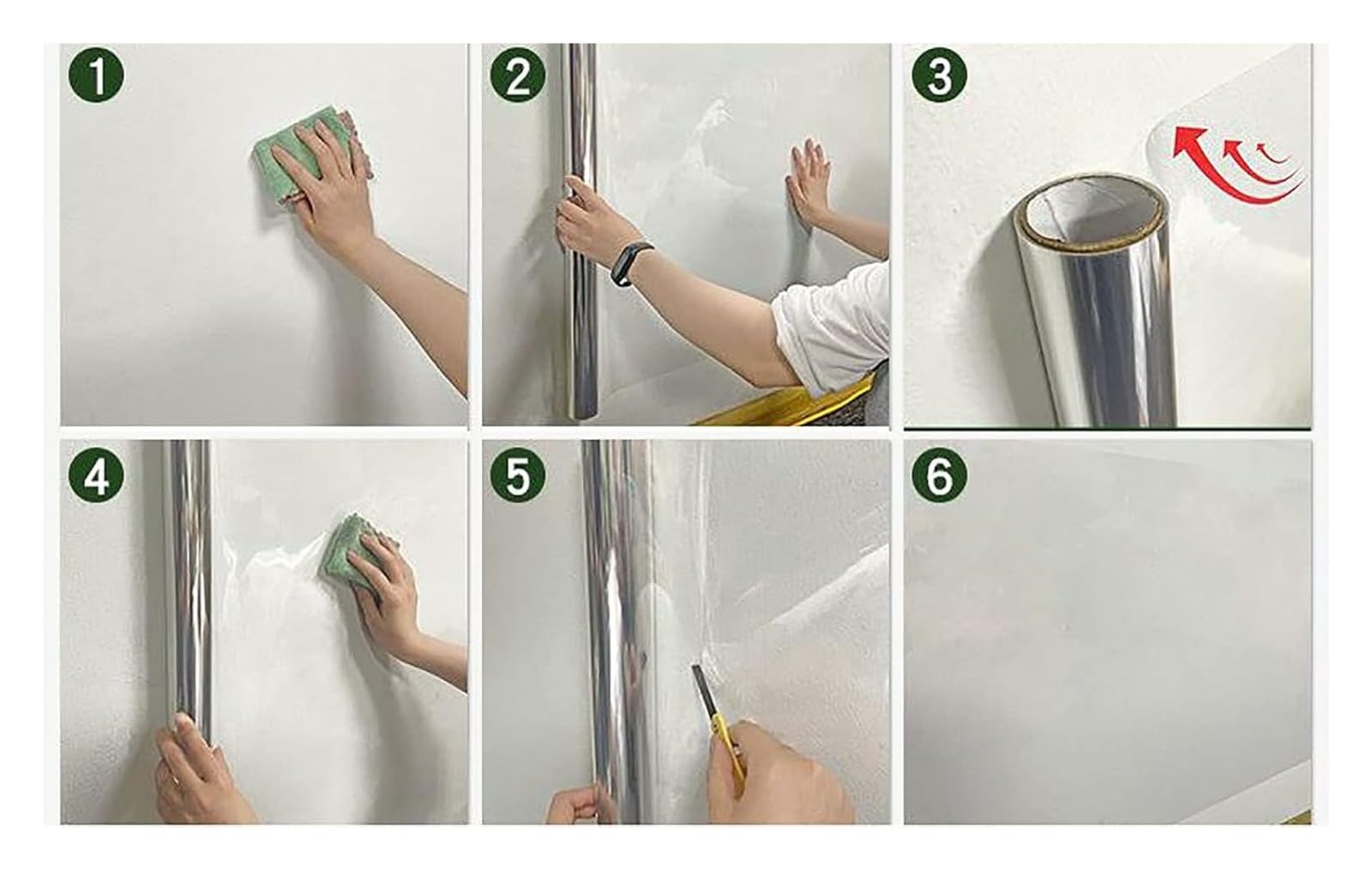 1

2

3

4

5

6