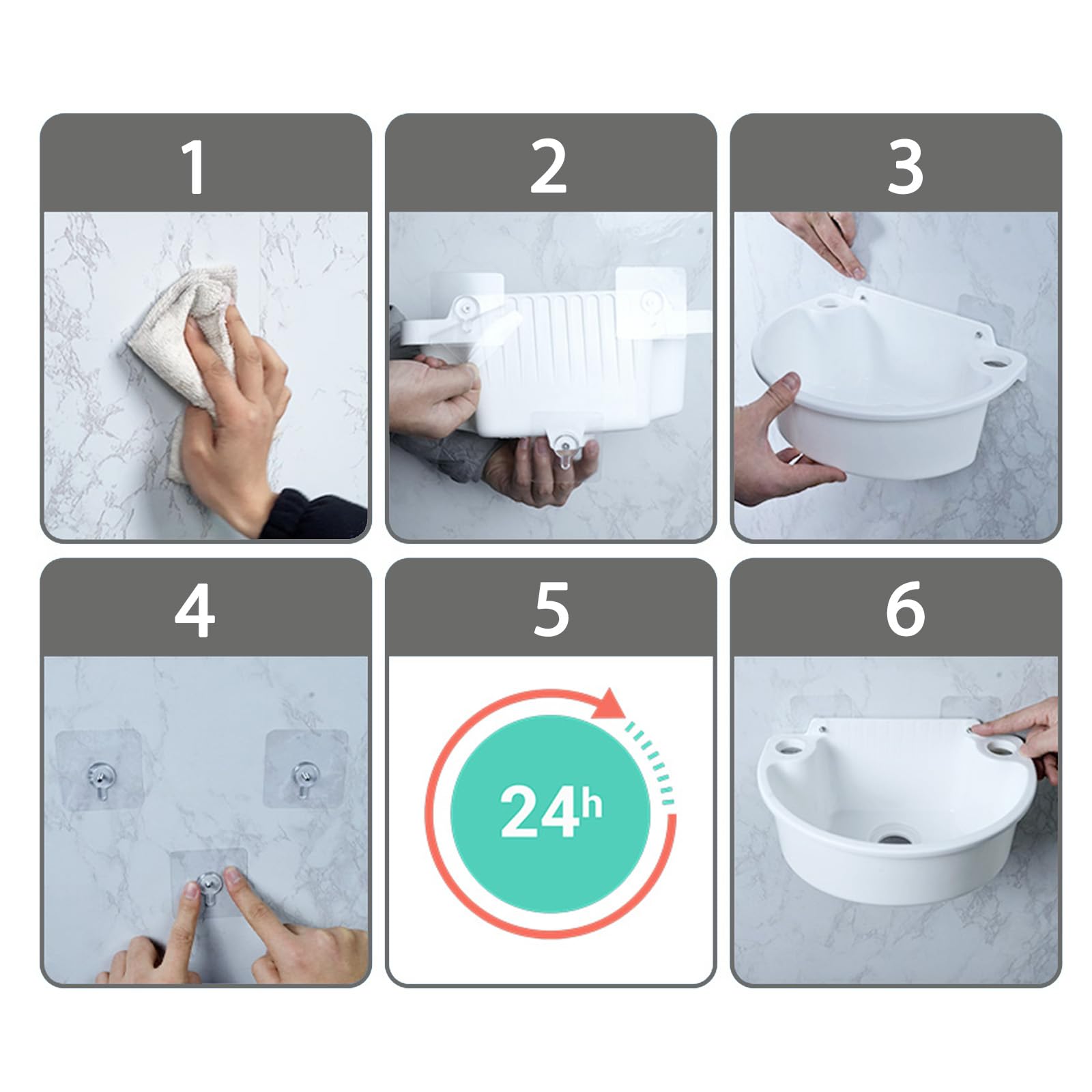 1

2

3

4

5

24h

6