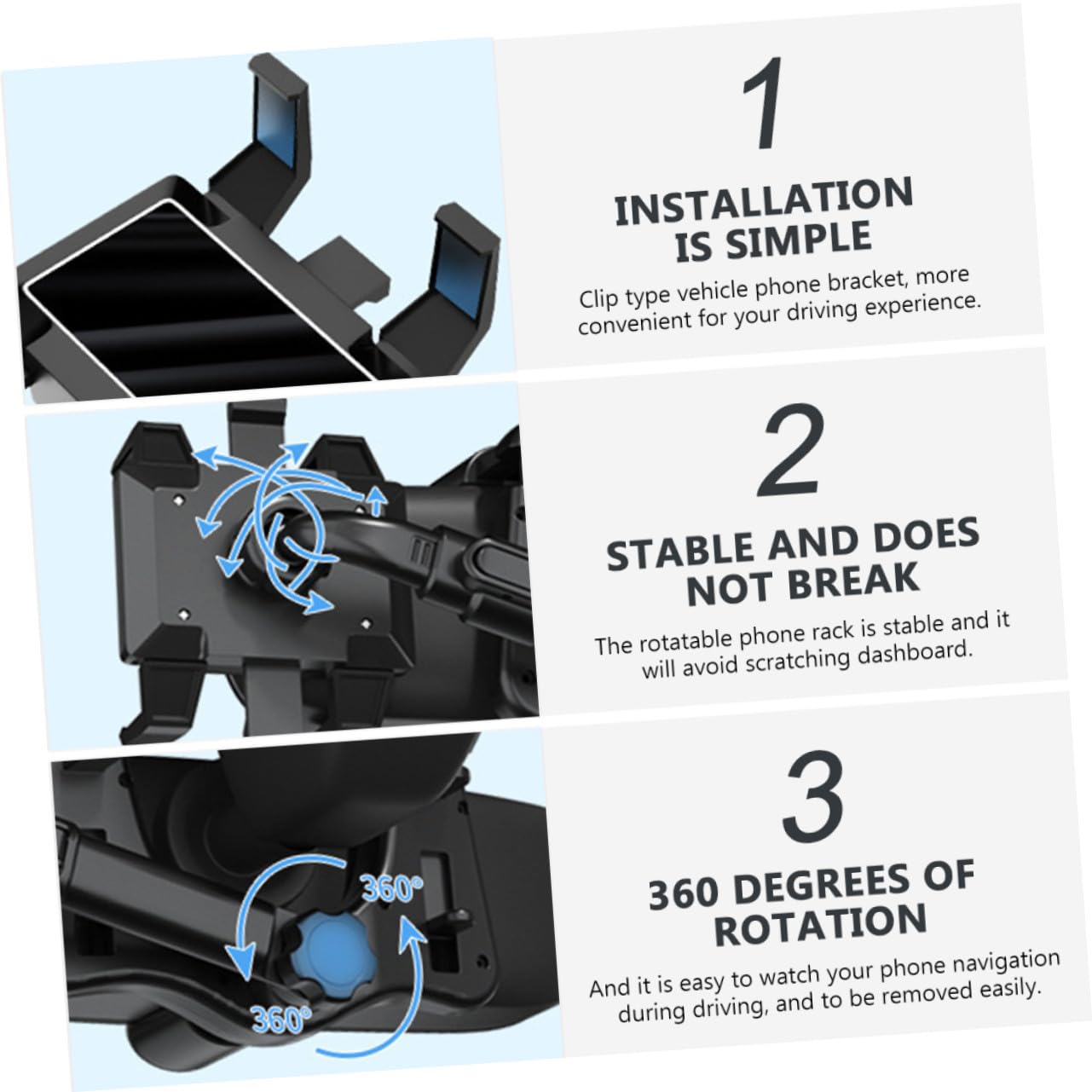 1

INSTALLATION IS SIMPLE

Clip type vehicle phone bracket, more convenient for your driving experience.

2

STABLE AND DOES NOT BREAK

The rotatable phone rack is stable and it will avoid scratching dashboard.

360°

360°

3

360 DEGREES OF ROTATION

And it is easy to watch your phone navigation during driving, and to be removed easily.