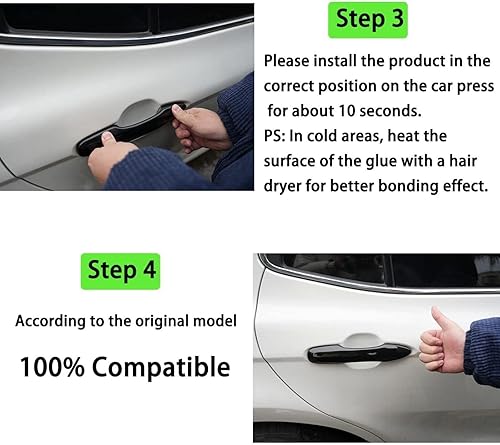 Step 3

Please install the product in the correct position on the car press for about 10 seconds.
PS: In cold areas, heat the surface of the glue with a hair dryer for better bonding effect.

Step 4

According to the original model

100% Compatible