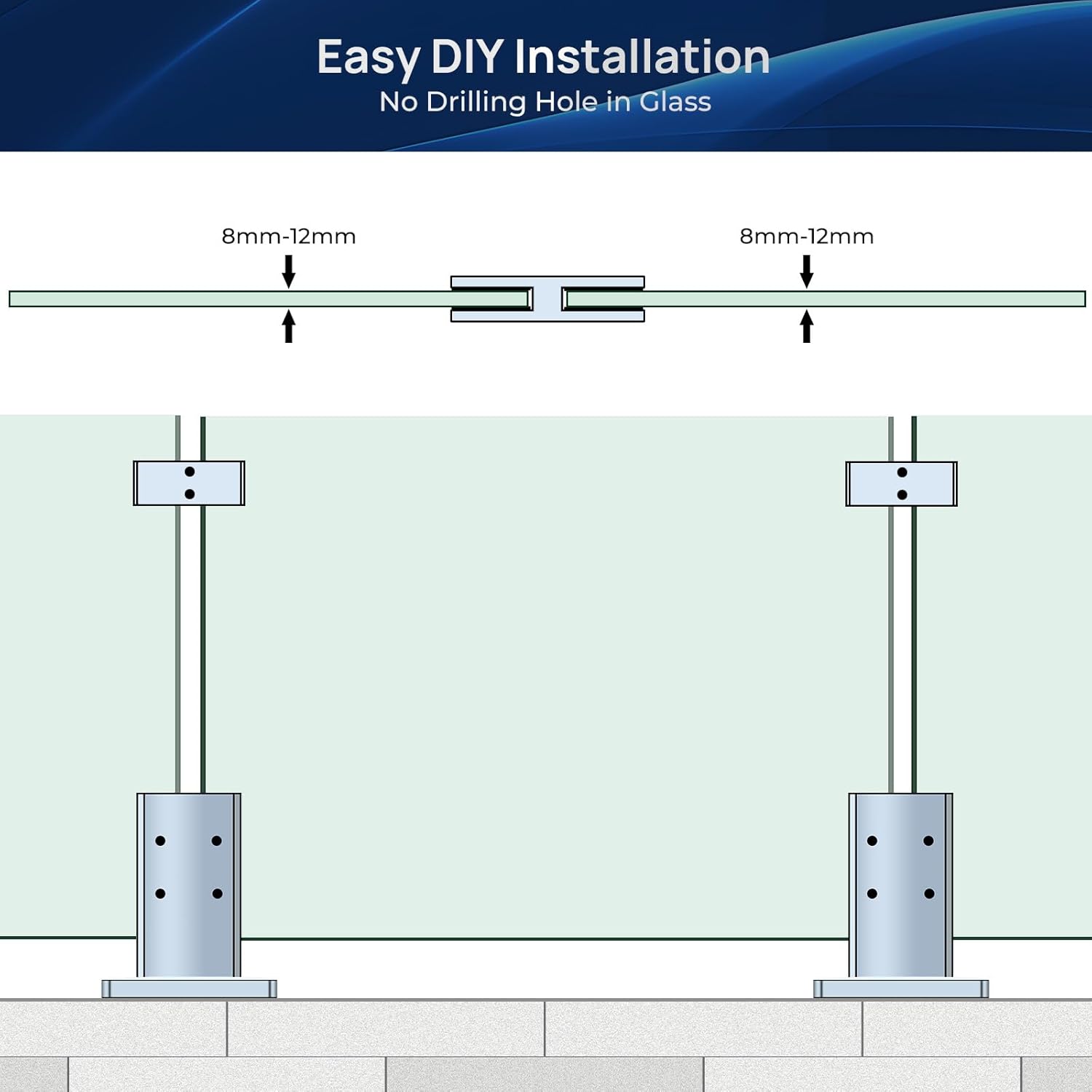 Easy DIY Installation
No Drilling Hole in Glass

8mm-12mm

8mm-12mm