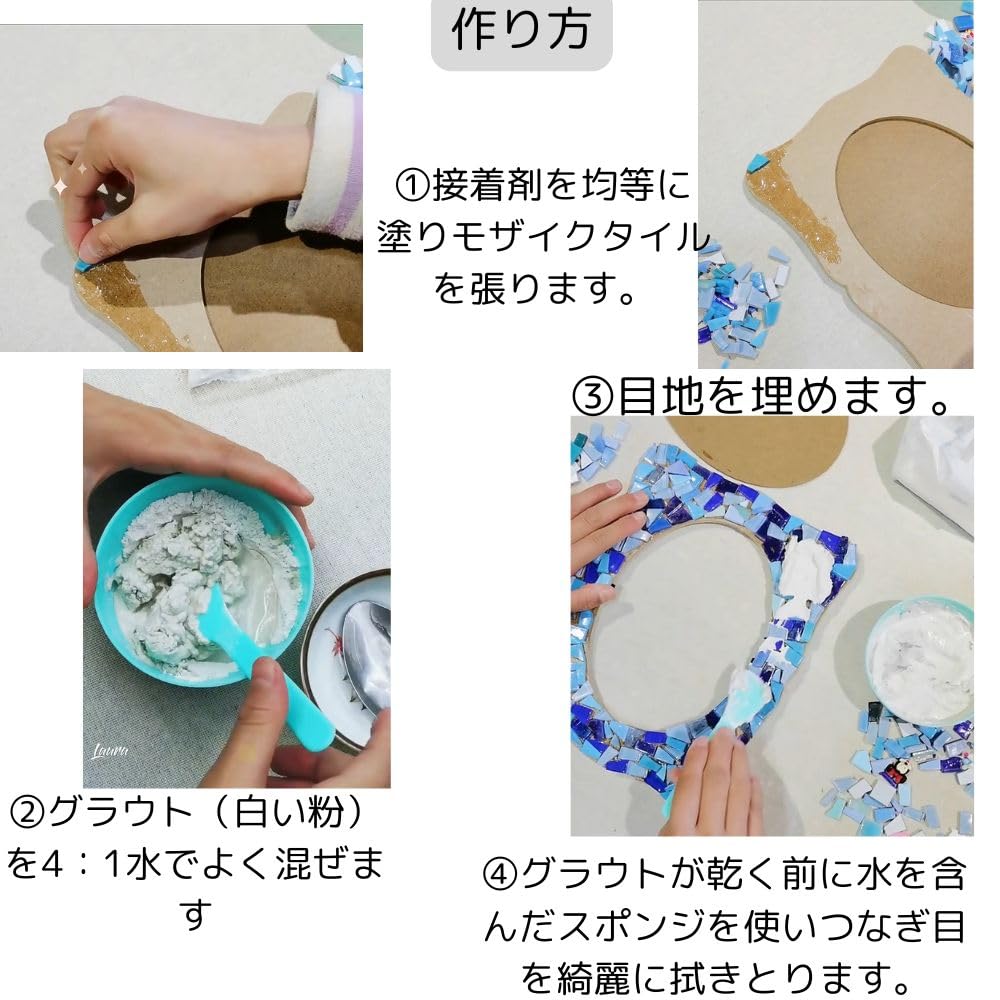 作り方

①接着剤を均等に塗りモザイクタイルを張ります。

③目地を埋めます。

Laura

②グラウト（白い粉）を4：1水でよく混ぜます

④グラウトが乾く前に水を含んだスポンジを使いつなぎ目を綺麗に拭きとります。