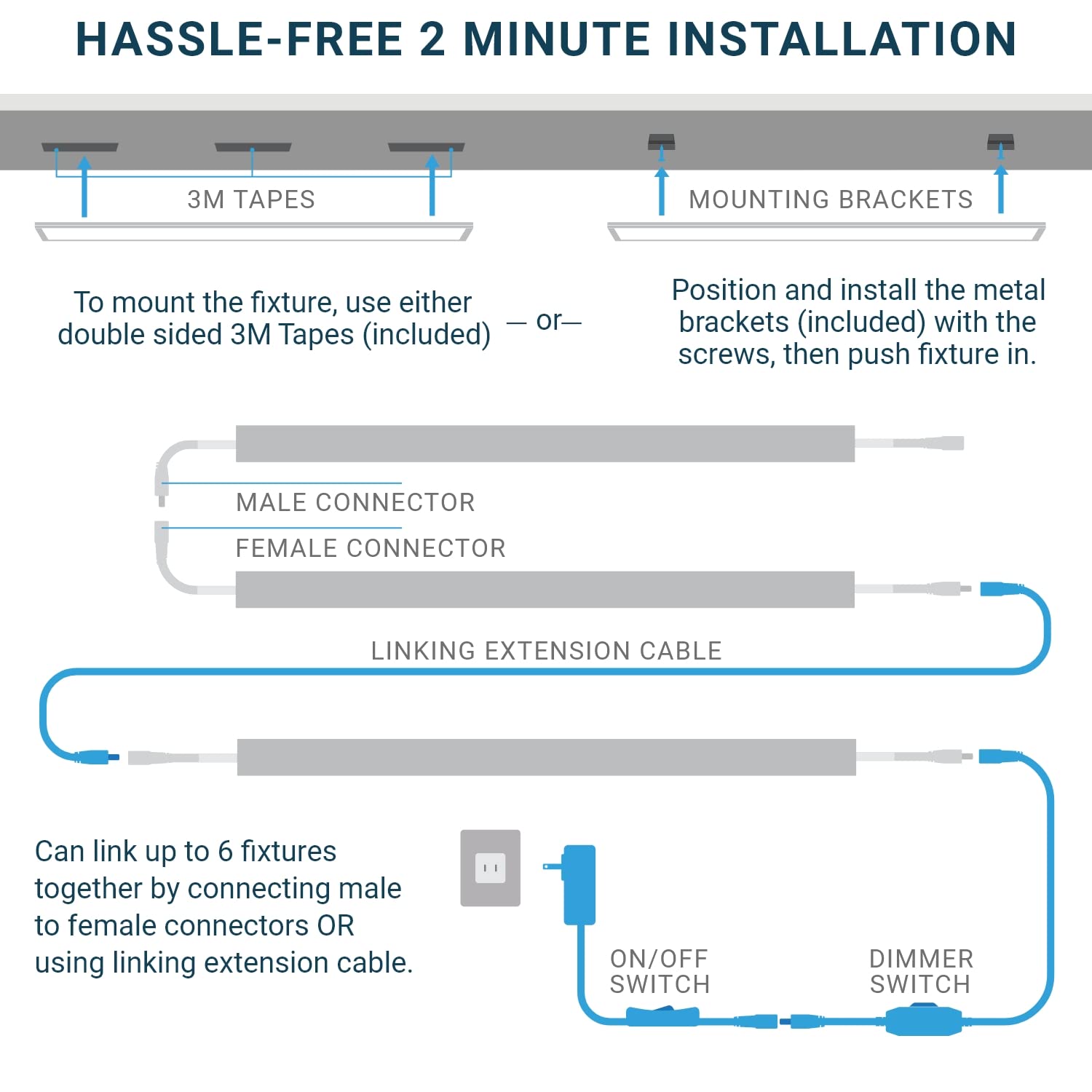 HASSLE-FREE 2 MINUTE INSTALLATION

3M TAPES

MOUNTING BRACKETS

To mount the fixture, use either double sided 3M Tapes (included)

— or—

Position and install the metal brackets (included) with the screws, then push fixture in.

MALE CONNECTOR

FEMALE CONNECTOR

LINKING EXTENSION CABLE

Can link up to 6 fixtures together by connecting male to female connectors OR using linking extension cable.

ON/OFF SWITCH

DIMMER SWITCH