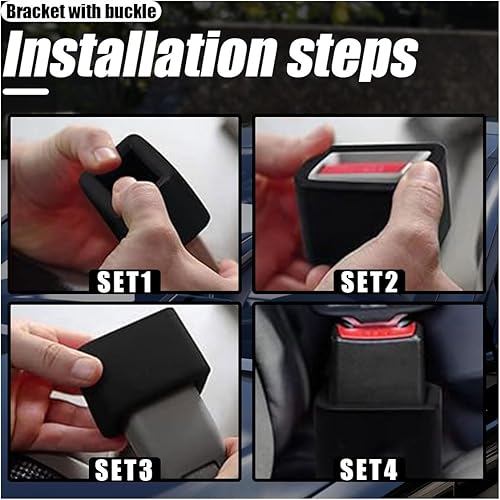 Bracket with buckle

Installation steps

SET1

SET2

SET3

SET4