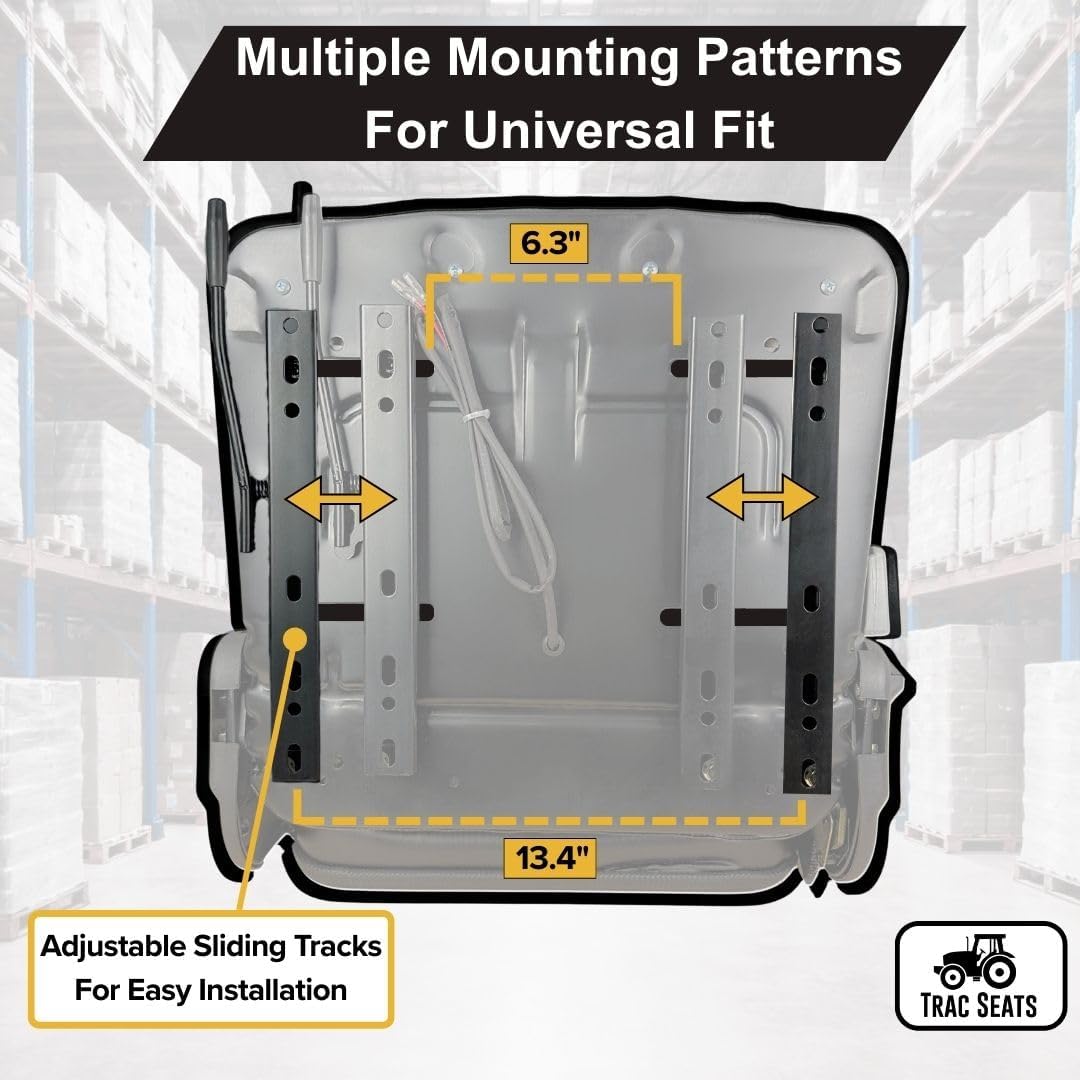 Multiple Mounting Patterns For Universal Fit

6.3"

13.4"

Adjustable Sliding Tracks For Easy Installation

TRAC SEATS