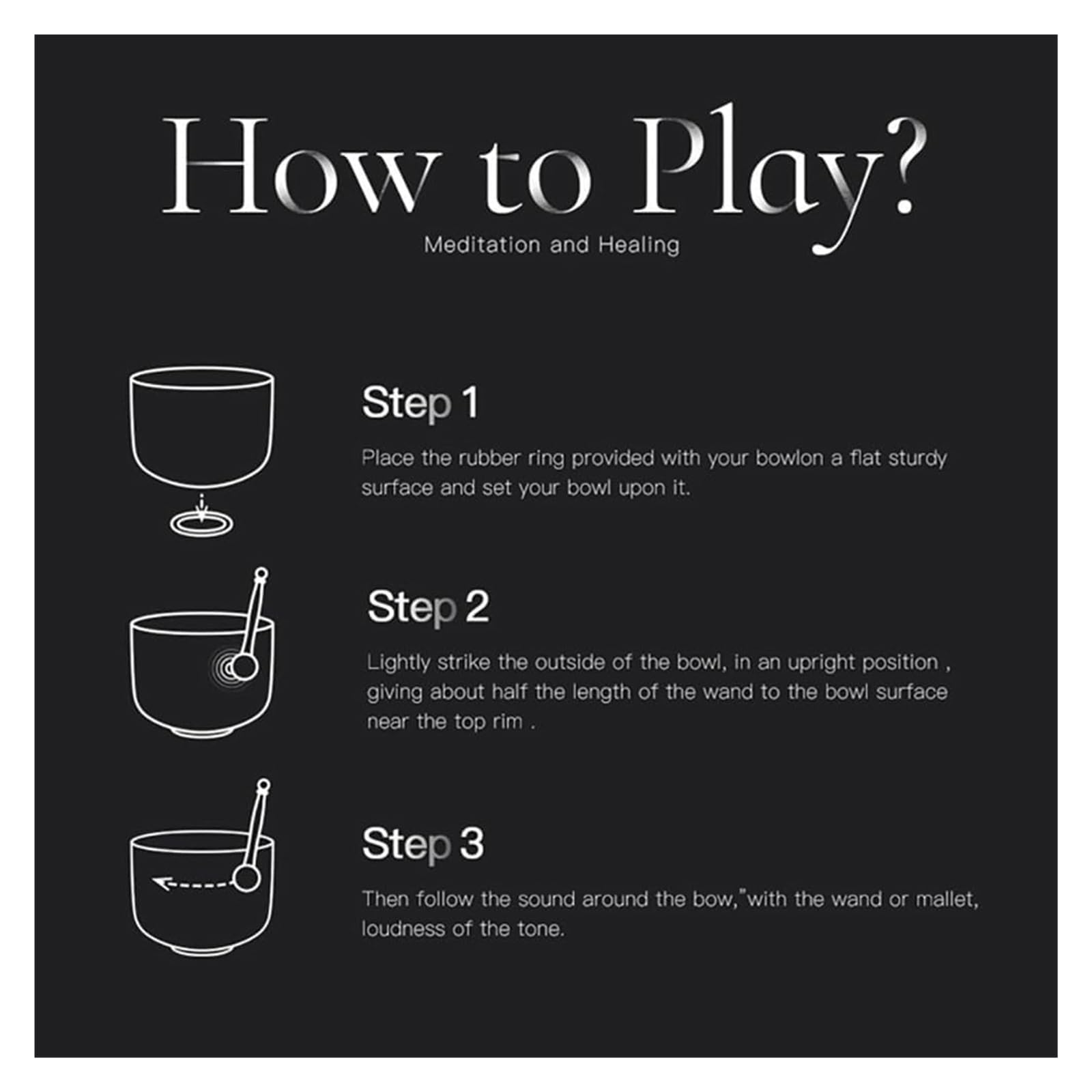 How to Play?

Meditation and Healing

Step 1

Place the rubber ring provided with your bowlon a flat sturdy surface and set your bowl upon it.

Step 2

Lightly strike the outside of the bowl, in an upright position , giving about half the length of the wand to the bowl surface near the top rim .

Step 3

Then follow the sound around the bow,"with the wand or mallet, loudness of the tone.