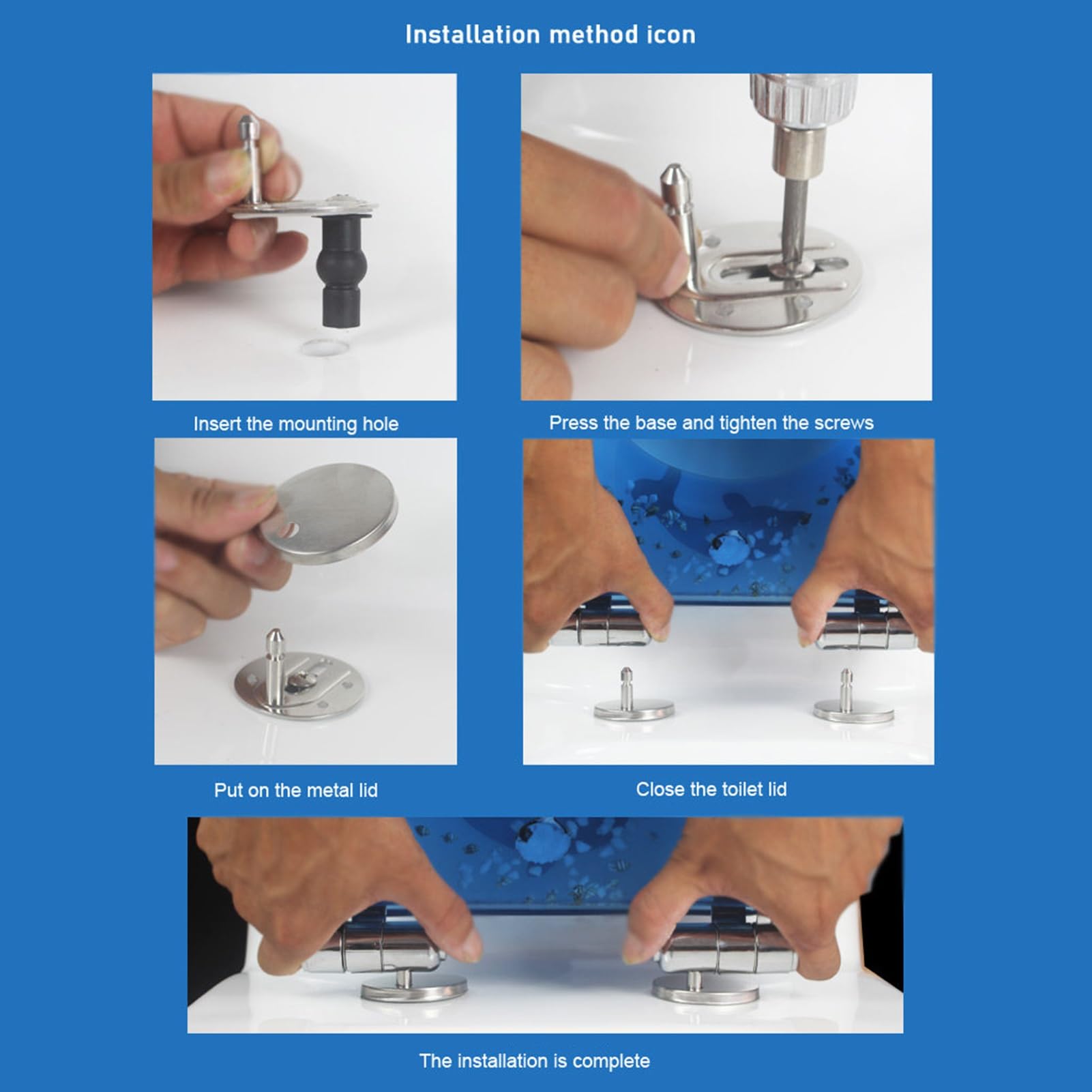 Installation method icon

Insert the mounting hole

Press the base and tighten the screws

Put on the metal lid

Close the toilet lid

The installation is complete