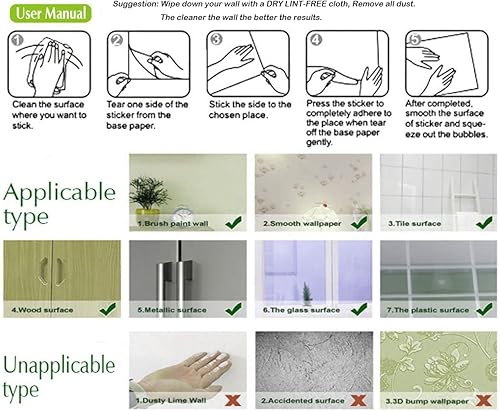 User Manual

Suggestion: Wipe down your wall with a DRY LINT-FREE cloth, Remove all dust. The cleaner the wall the better the results.

1 Clean the surface where you want to stick.

2 Tear one side of the sticker from the base paper.

3 Stick the side to the chosen place.

4 Press the sticker to completely adhere to the place when tear off the base paper gently.

5 After completed, smooth the surface of sticker and squeeze out the bubbles.

Applicable type

1.Brush paint wall

2.Smooth wallpaper

3.Tile surface

4.Wood surface

5.Metallic surface

6.The glass surface

7.The plastic surface

Unapplicable type

1.Dusty Lime Wall

2.Accidented surface

3.3D bump wallpaper