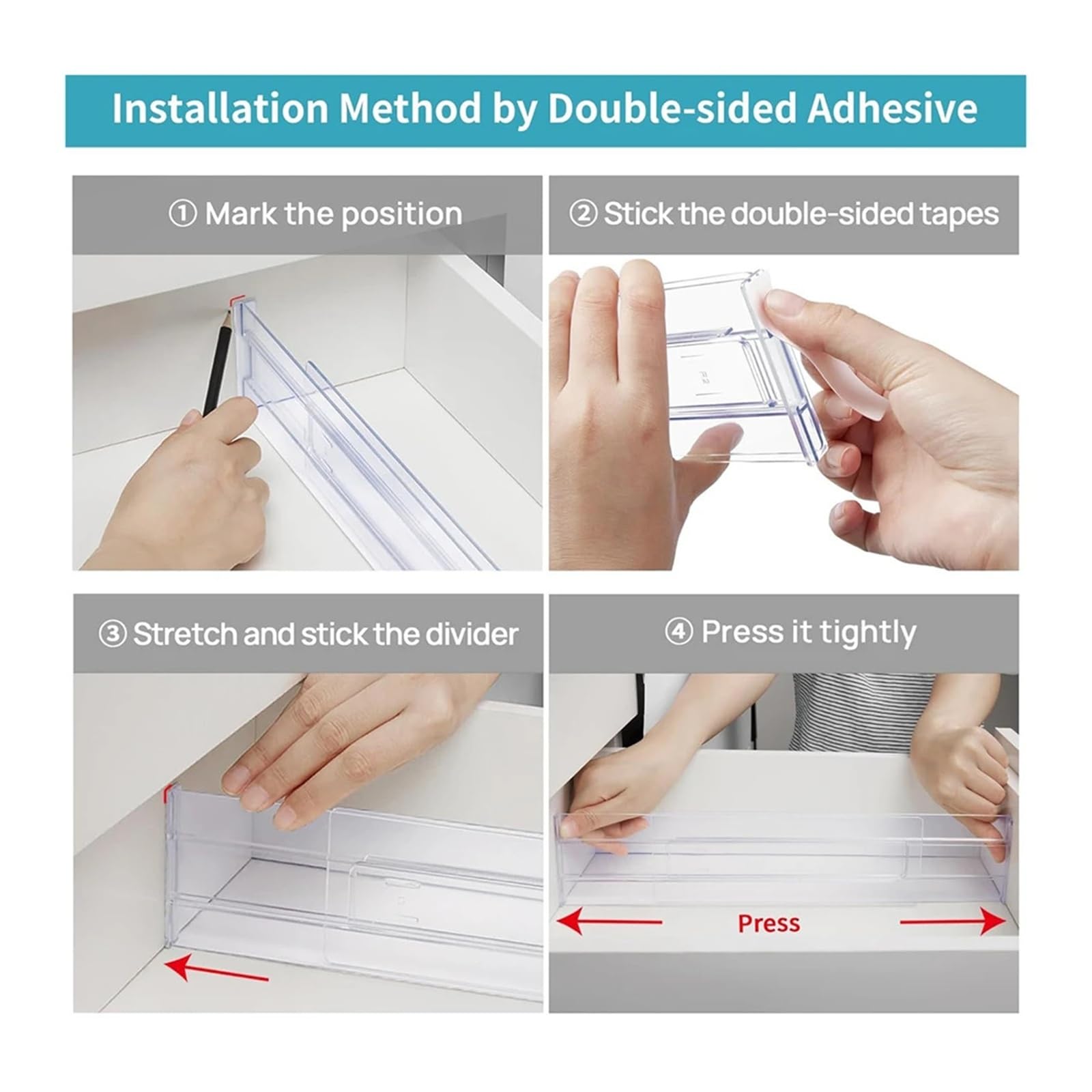 Installation Method by Double-sided Adhesive

① Mark the position

② Stick the double-sided tapes

③ Stretch and stick the divider

④ Press it tightly

Press