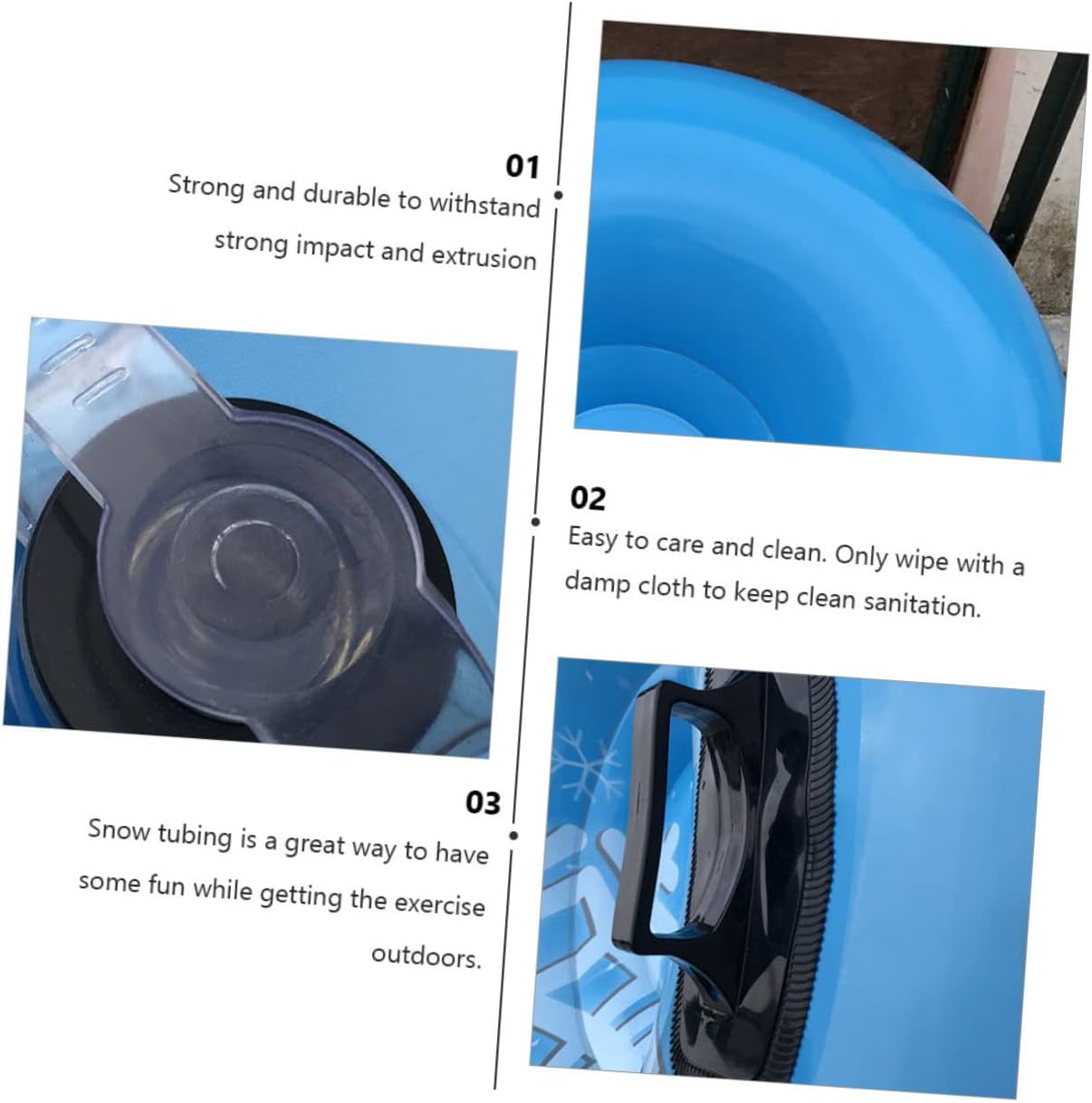 01
Strong and durable to withstand strong impact and extrusion

02
Easy to care and clean. Only wipe with a damp cloth to keep clean sanitation.

03
Snow tubing is a great way to have some fun while getting the exercise outdoors.