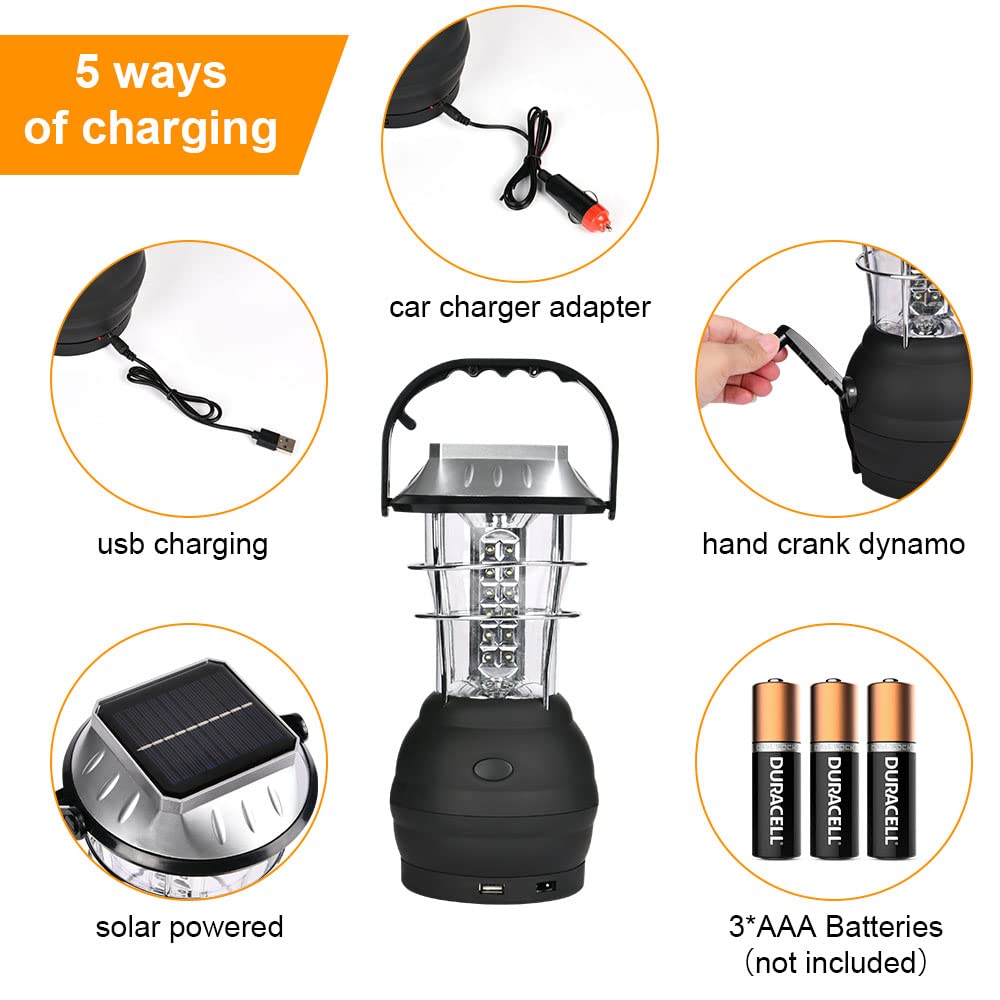 5 ways of charging

car charger adapter

usb charging

hand crank dynamo

solar powered

DURACELL DURACELL DURACELL

3*AAA Batteries
(not included)