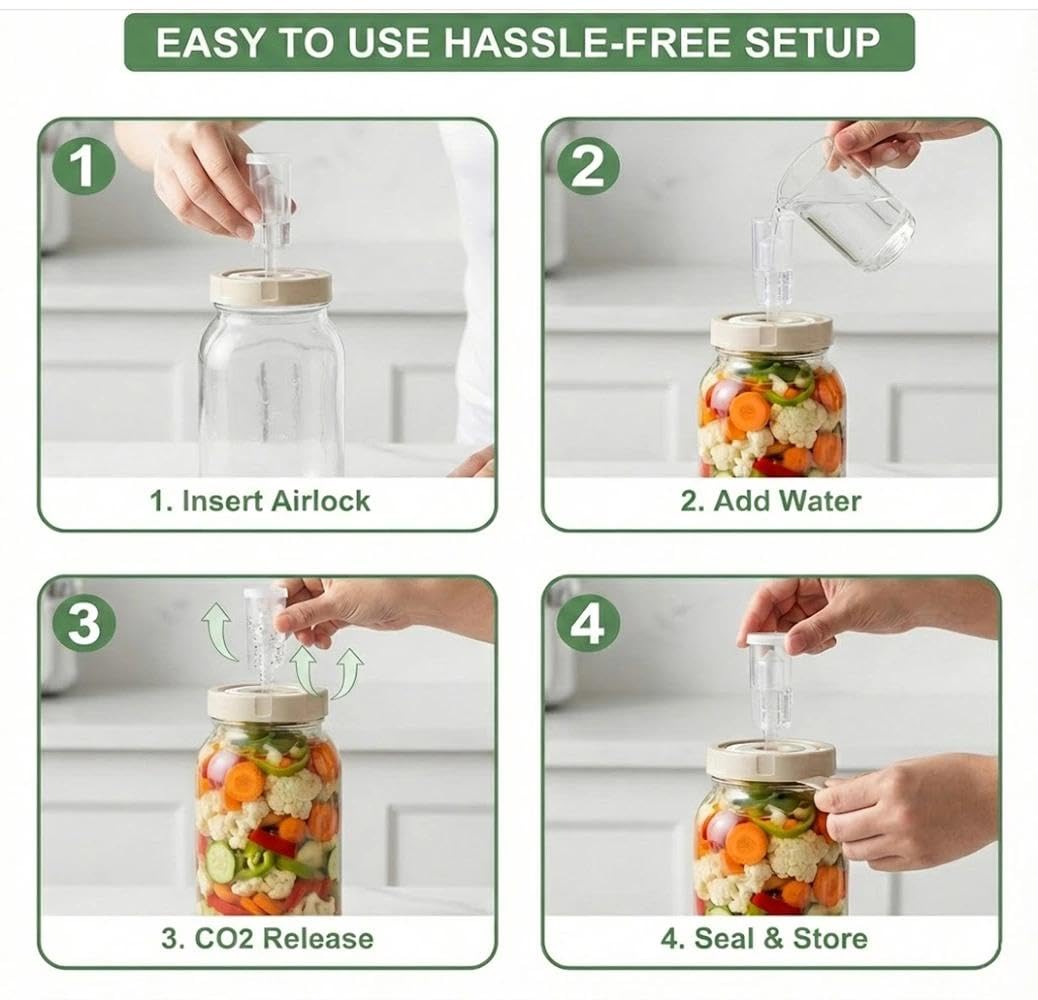 EASY TO USE HASSLE-FREE SETUP

1

1. Insert Airlock

2

2. Add Water

3

3. CO2 Release

4

4. Seal & Store