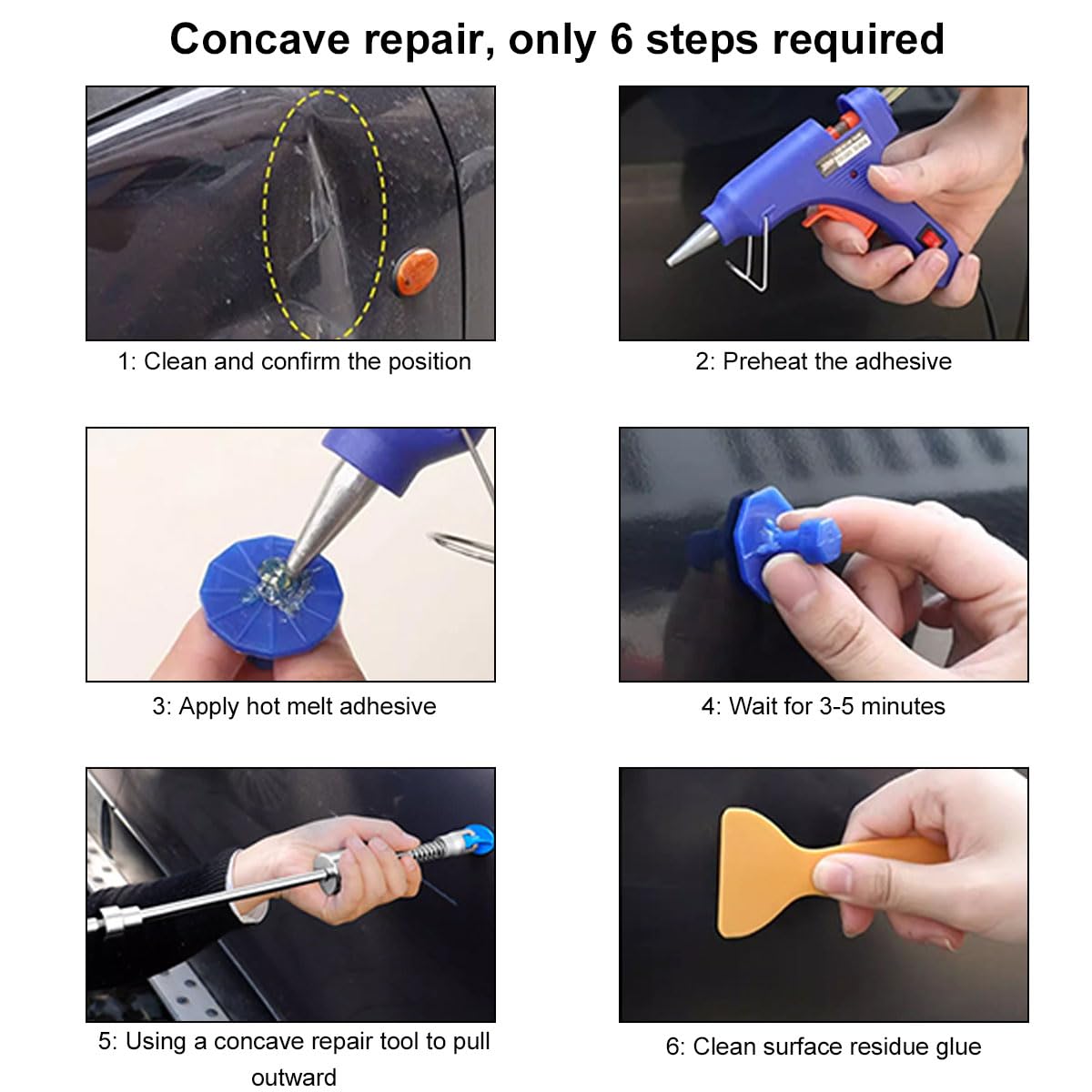 Concave repair, only 6 steps required

1: Clean and confirm the position

2: Preheat the adhesive

3: Apply hot melt adhesive

4: Wait for 3-5 minutes

5: Using a concave repair tool to pull outward

6: Clean surface residue glue