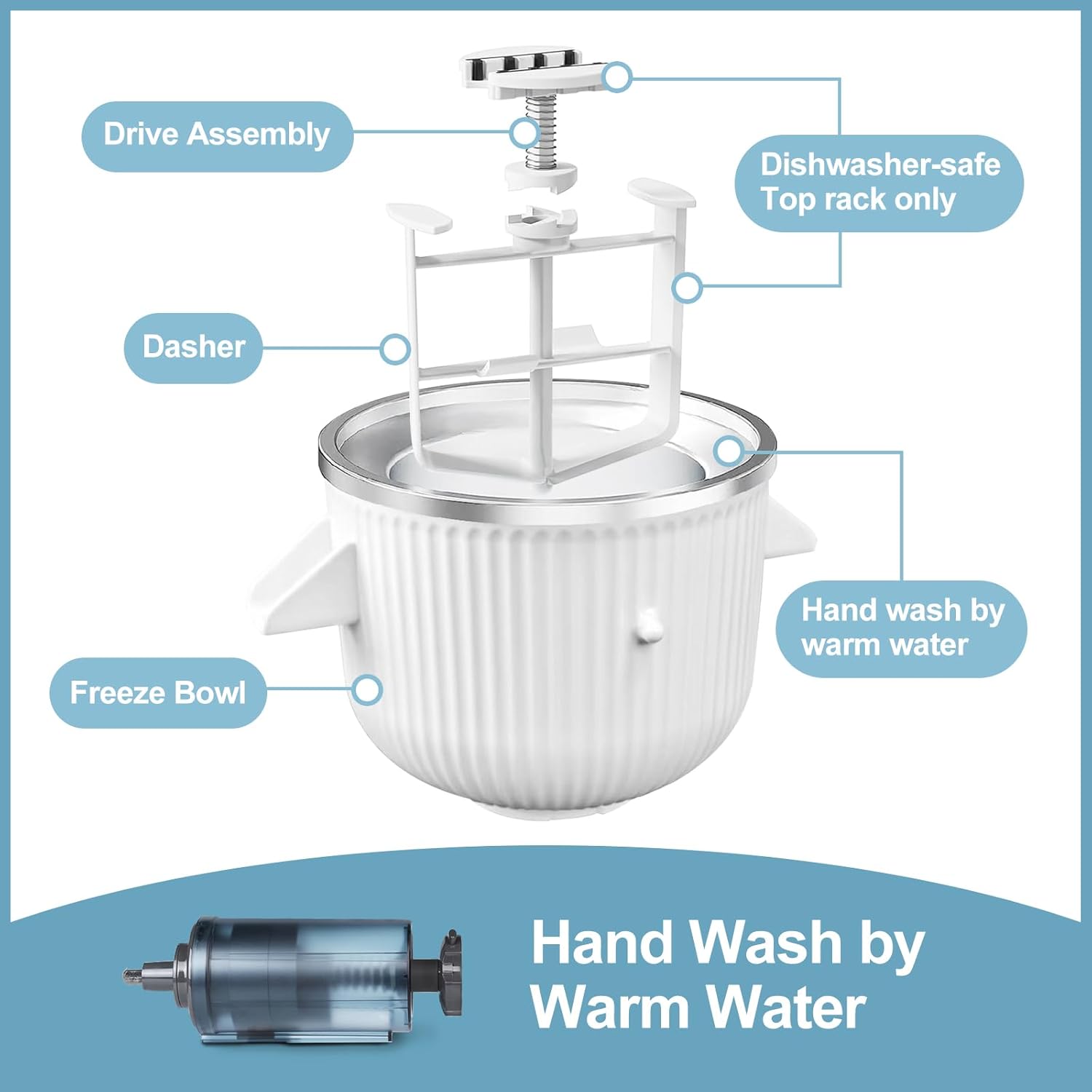 Drive Assembly

Dishwasher-safe
Top rack only

Dasher

Hand wash by
warm water

Freeze Bowl

Hand Wash by
Warm Water