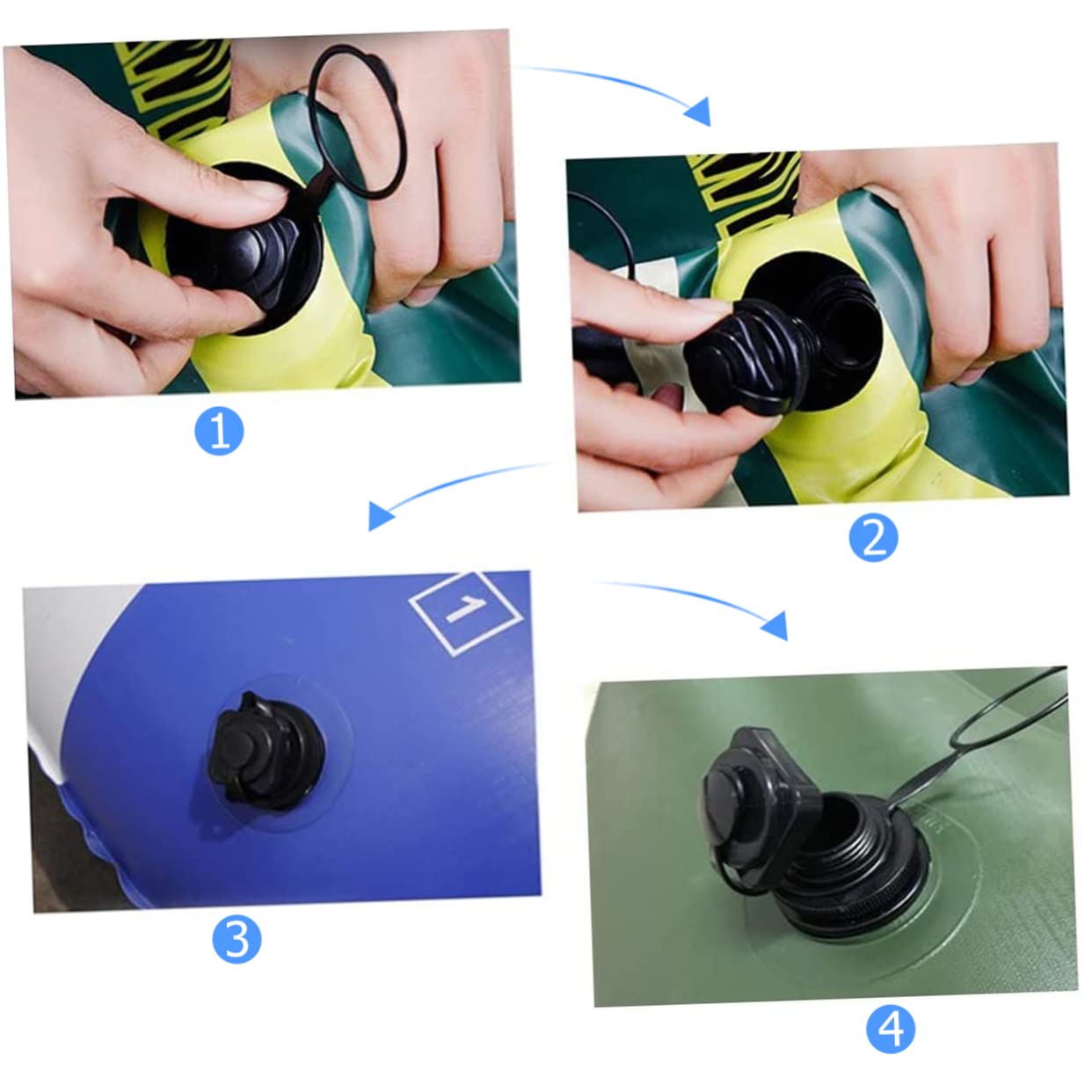 1

2

1

3

4