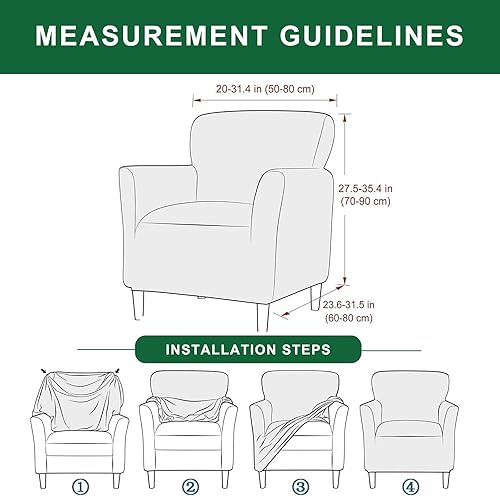 MEASUREMENT GUIDELINES

20-31.4 in (50-80 cm)

27.5-35.4 in (70-90 cm)

23.6-31.5 in (60-80 cm)

INSTALLATION STEPS

①

②

③

④