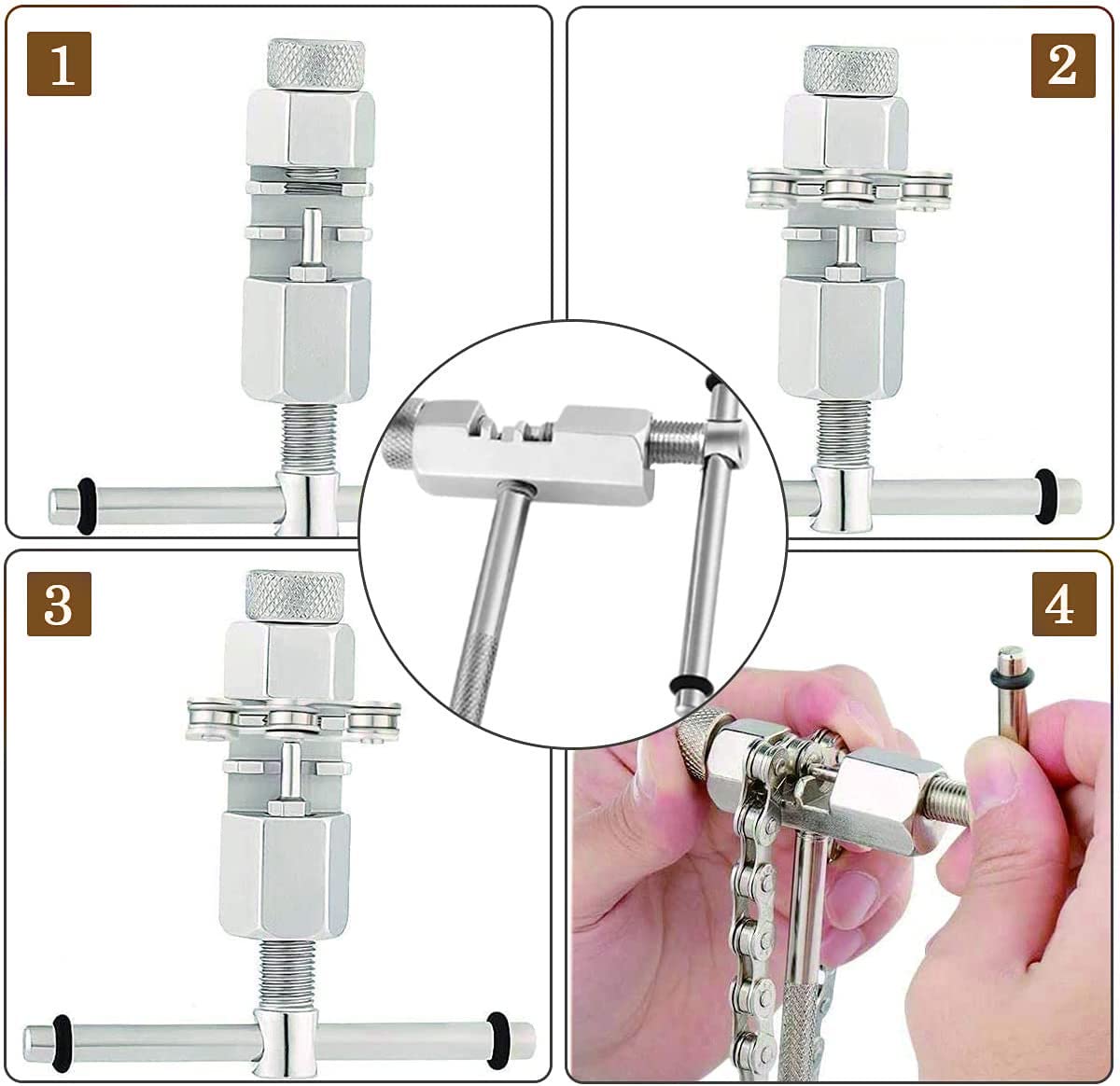 1

2

3

4