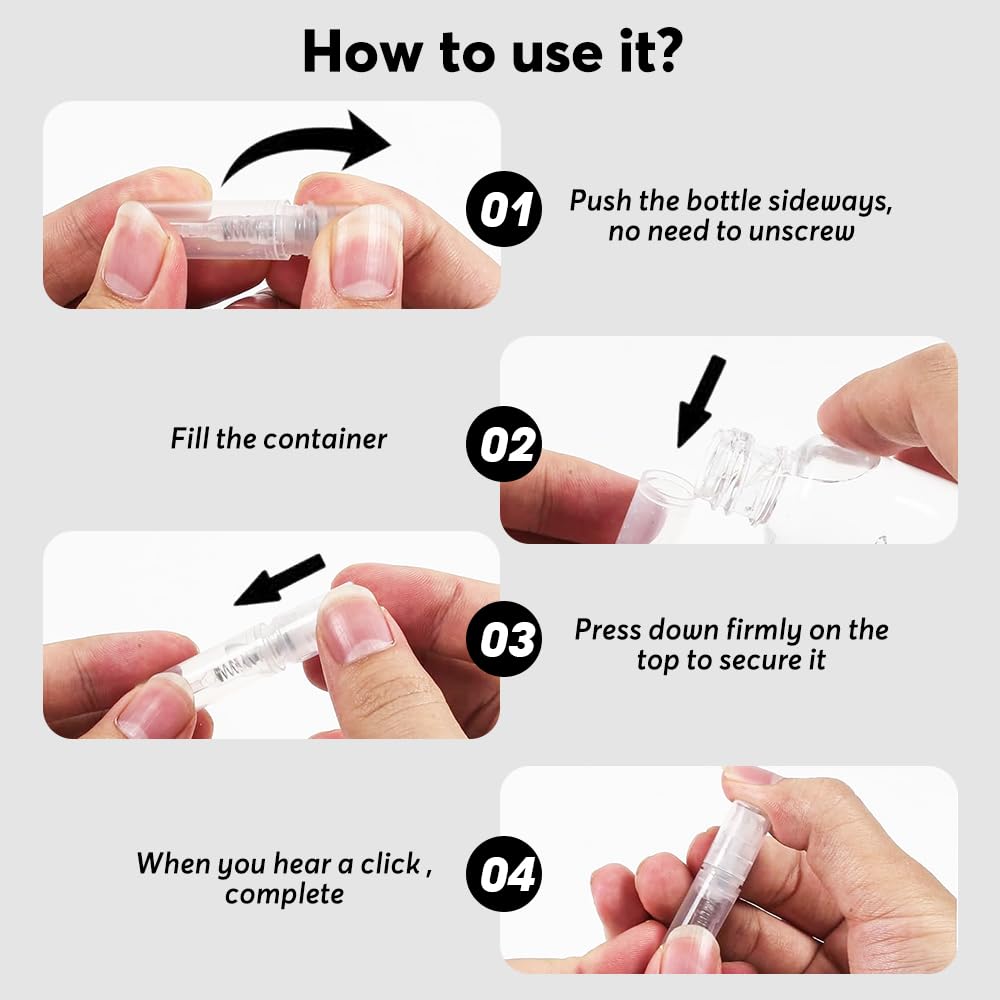 How to use it?

01

Push the bottle sideways, no need to unscrew

Fill the container

02

03

Press down firmly on the top to secure it

When you hear a click , complete

04