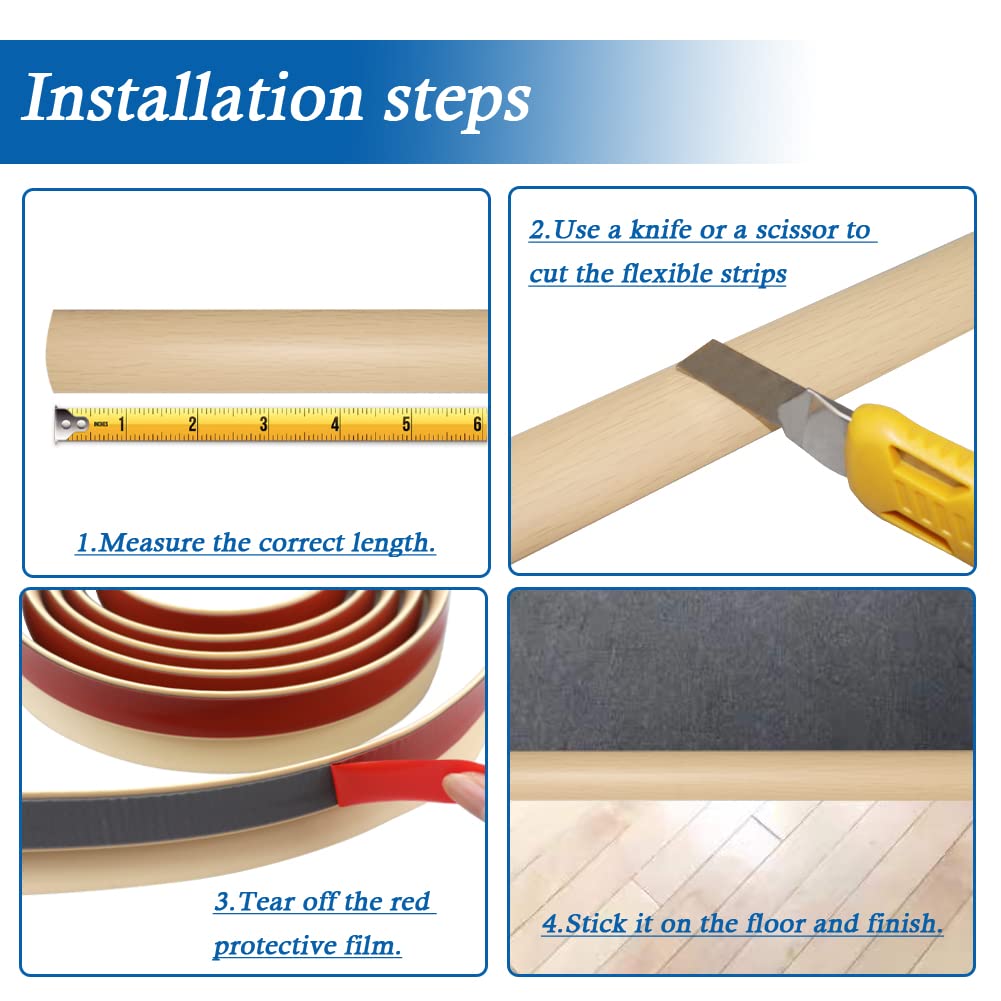 Installation steps

INCHES 1 2 3 4 5 6

1.Measure the correct length.

2.Use a knife or a scissor to cut the flexible strips

3.Tear off the red protective film.

4.Stick it on the floor and finish.