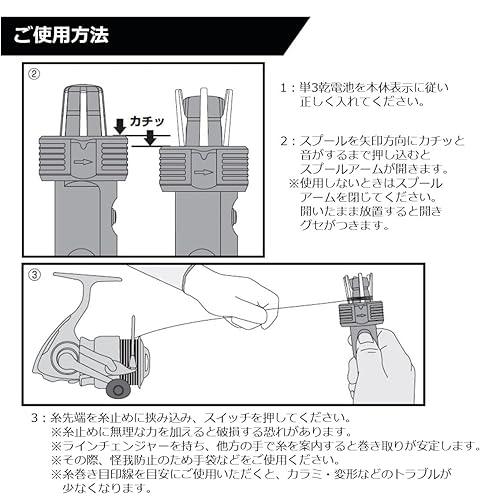 ご使用方法

②

カチッ

1：単3乾電池を本体表示に従い正しく入れてください。

2：スプールを矢印方向にカチッと音がするまで押し込むとスプールアームが開きます。
※使用しないときはスプールアームを閉じてください。開いたまま放置すると開きグセがつきます。

③

3：糸先端を糸止めに挟み込み、スイッチを押してください。
※糸止めに無理な力を加えると破損する恐れがあります。
※ラインチェンジャーを持ち、他方の手で糸を案内すると巻き取りが安定します。
※その際、怪我防止のため手袋などをご使用ください。
※糸巻き目印線を目安にご使用いただくと、カラミ・変形などのトラブルが少なくなります。