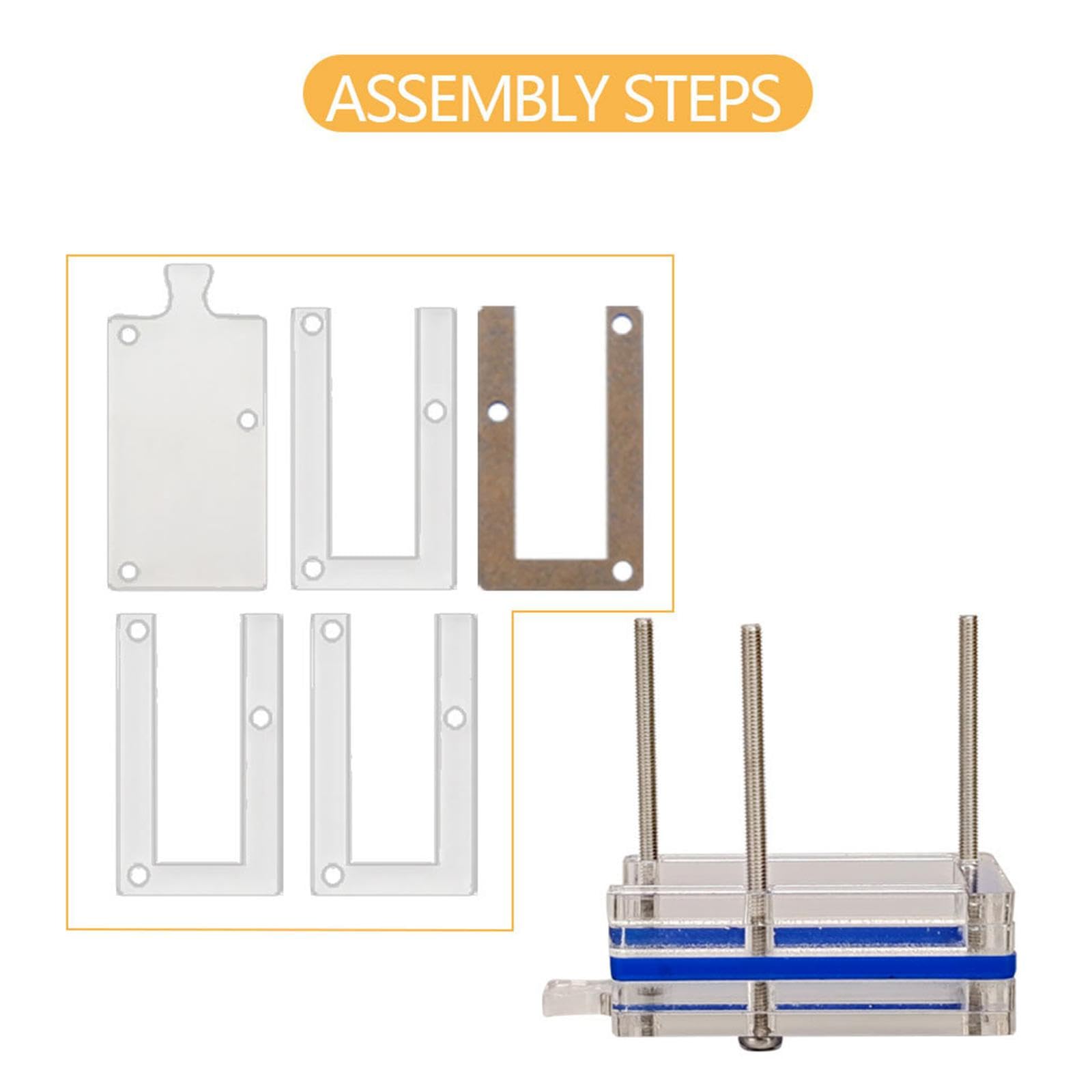 ASSEMBLY STEPS