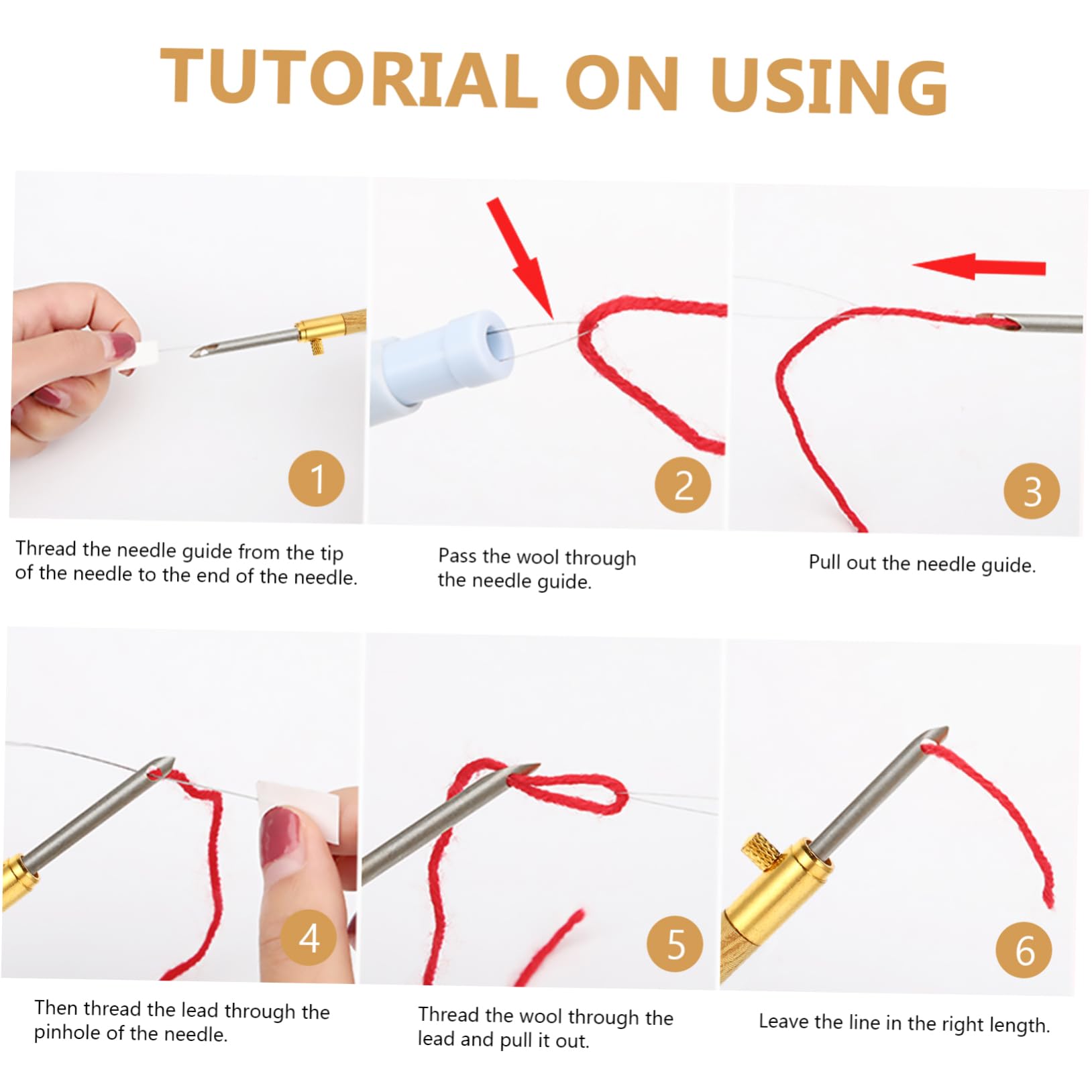 TUTORIAL ON USING

1

Thread the needle guide from the tip of the needle to the end of the needle.

2

Pass the wool through the needle guide.

3

Pull out the needle guide.

4

Then thread the lead through the pinhole of the needle.

5

Thread the wool through the lead and pull it out.

6

Leave the line in the right length.