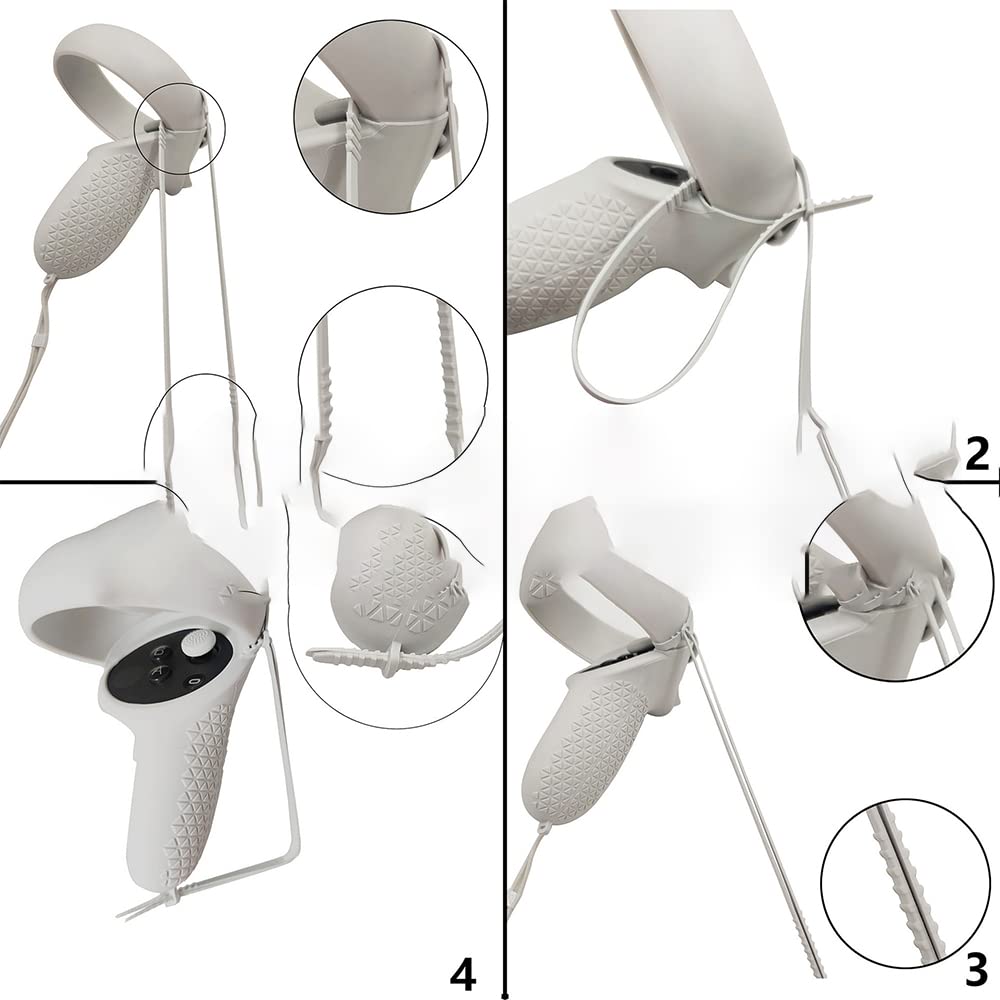 2

4

3