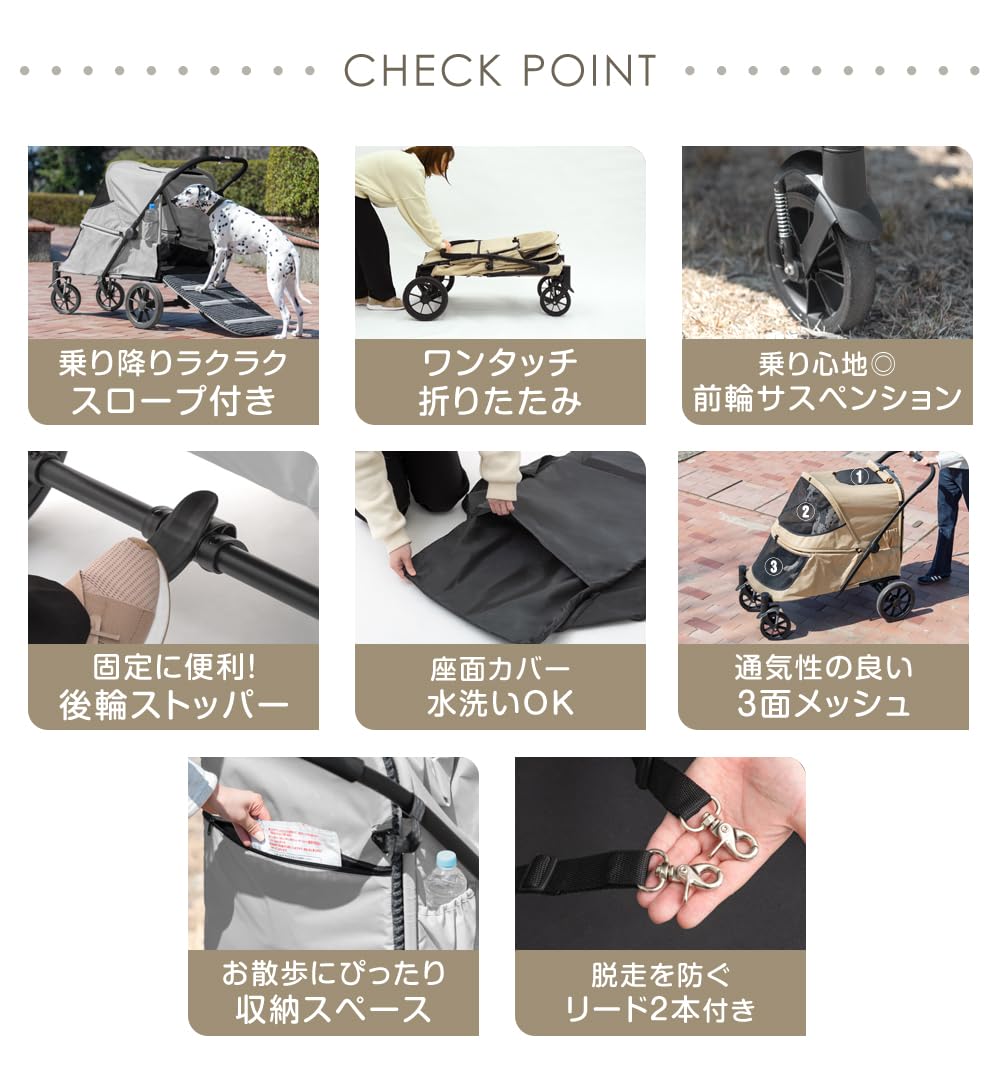 CHECK POINT

乗り降りラクラク
スロープ付き

ワンタッチ
折りたたみ

乗り心地◎
前輪サスペンション

固定に便利!
後輪ストッパー

座面カバー
水洗いOK

1
2
3

通気性の良い
3面メッシュ

お散歩にぴったり
収納スペース

脱走を防ぐ
リード2本付き