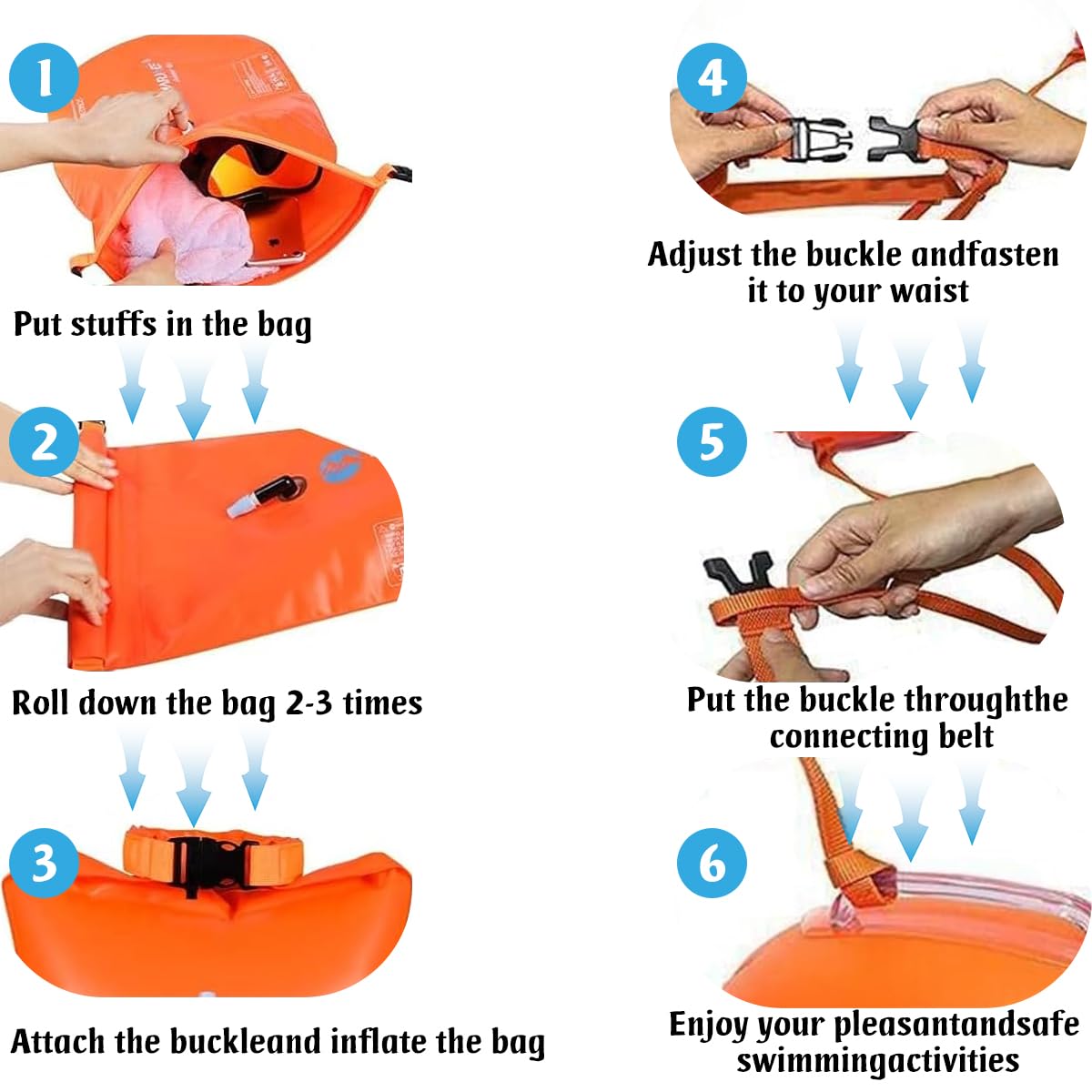 1

Put stuffs in the bag

2

Roll down the bag 2-3 times

3

Attach the buckleand inflate the bag

4

Adjust the buckle andfasten it to your waist

5

Put the buckle throughthe connecting belt

6

Enjoy your pleasantandsafe swimmingactivities