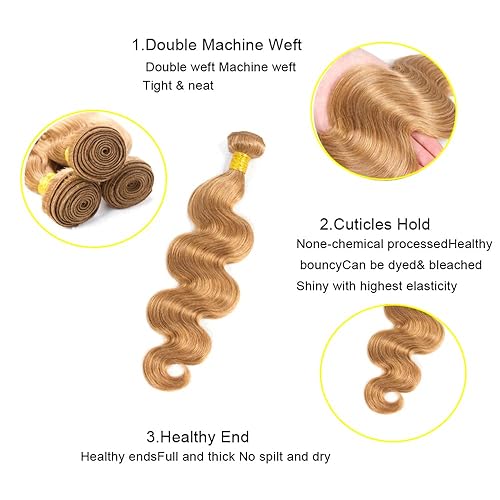 1.Double Machine Weft
Double weft Machine weft
Tight & neat

2.Cuticles Hold
None-chemical processedHealthy bouncyCan be dyed& bleached
Shiny with highest elasticity

3.Healthy End
Healthy endsFull and thick No spilt and dry