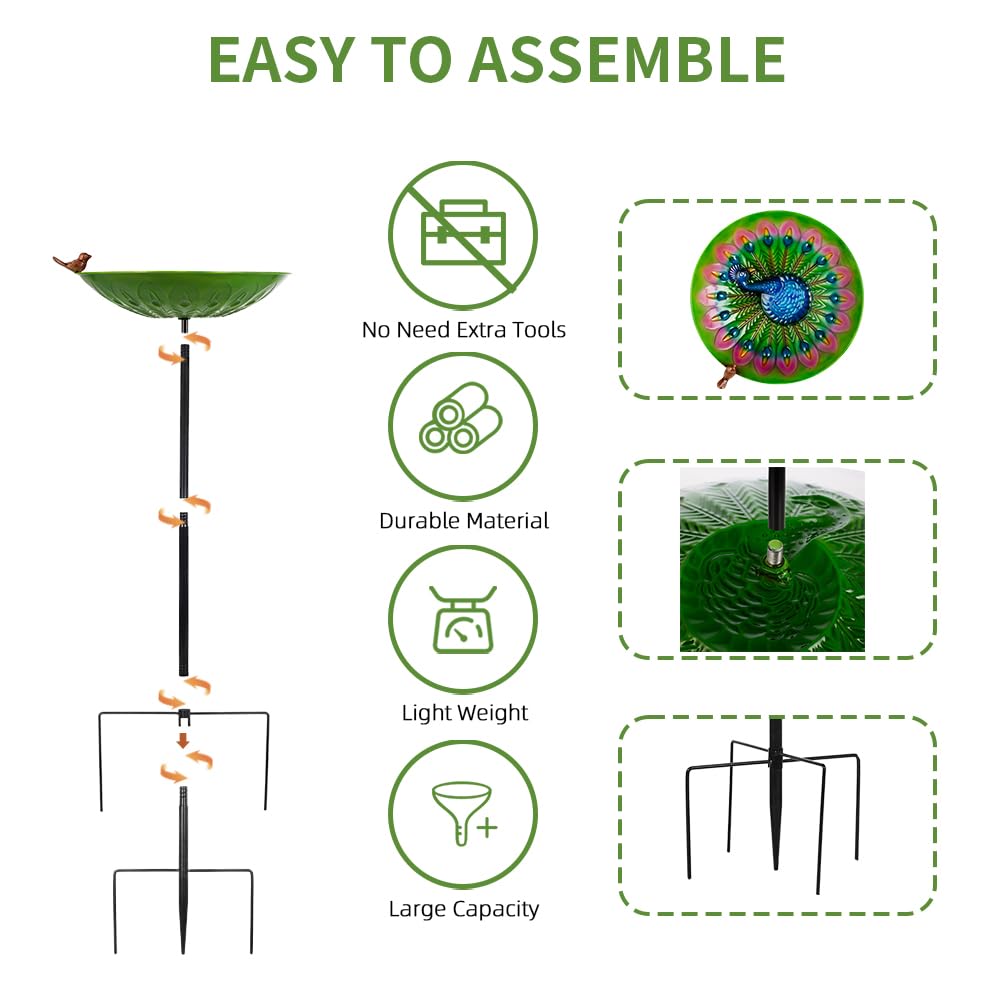 EASY TO ASSEMBLE

No Need Extra Tools

Durable Material

Light Weight

Large Capacity