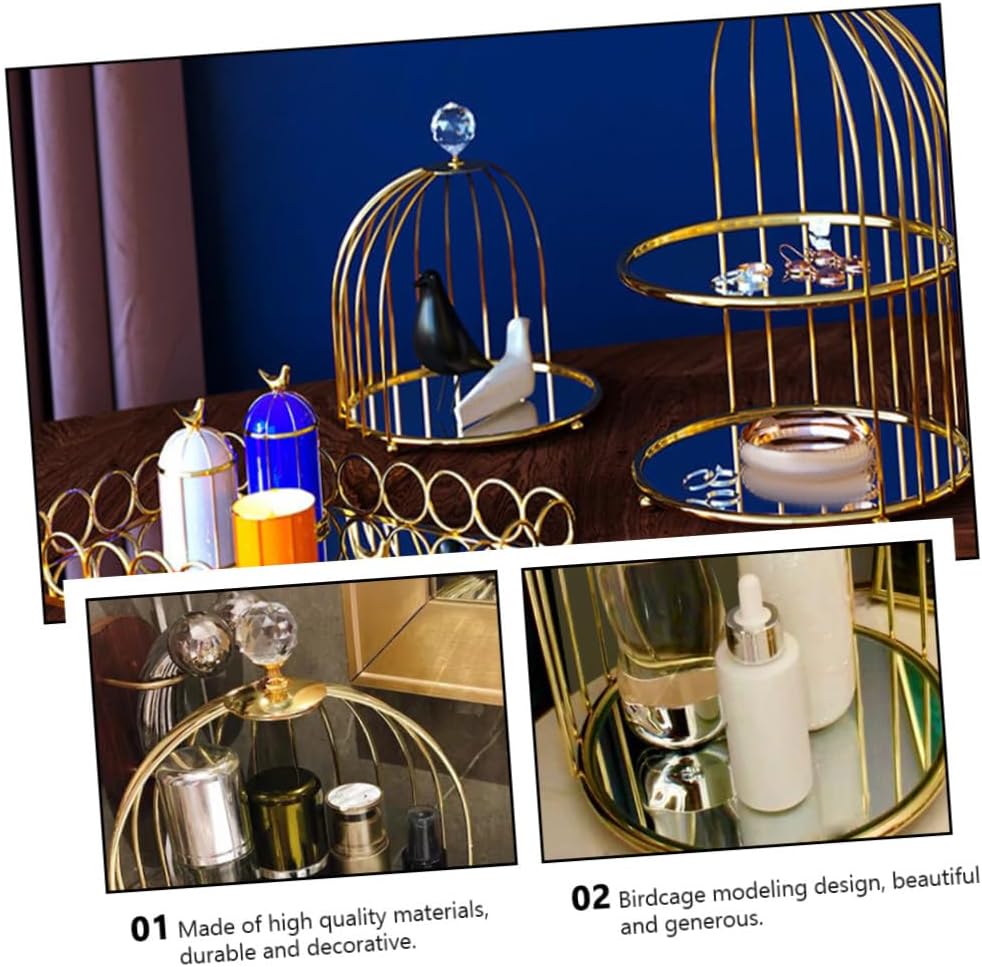 01 Made of high quality materials, durable and decorative.

02 Birdcage modeling design, beautiful and generous.