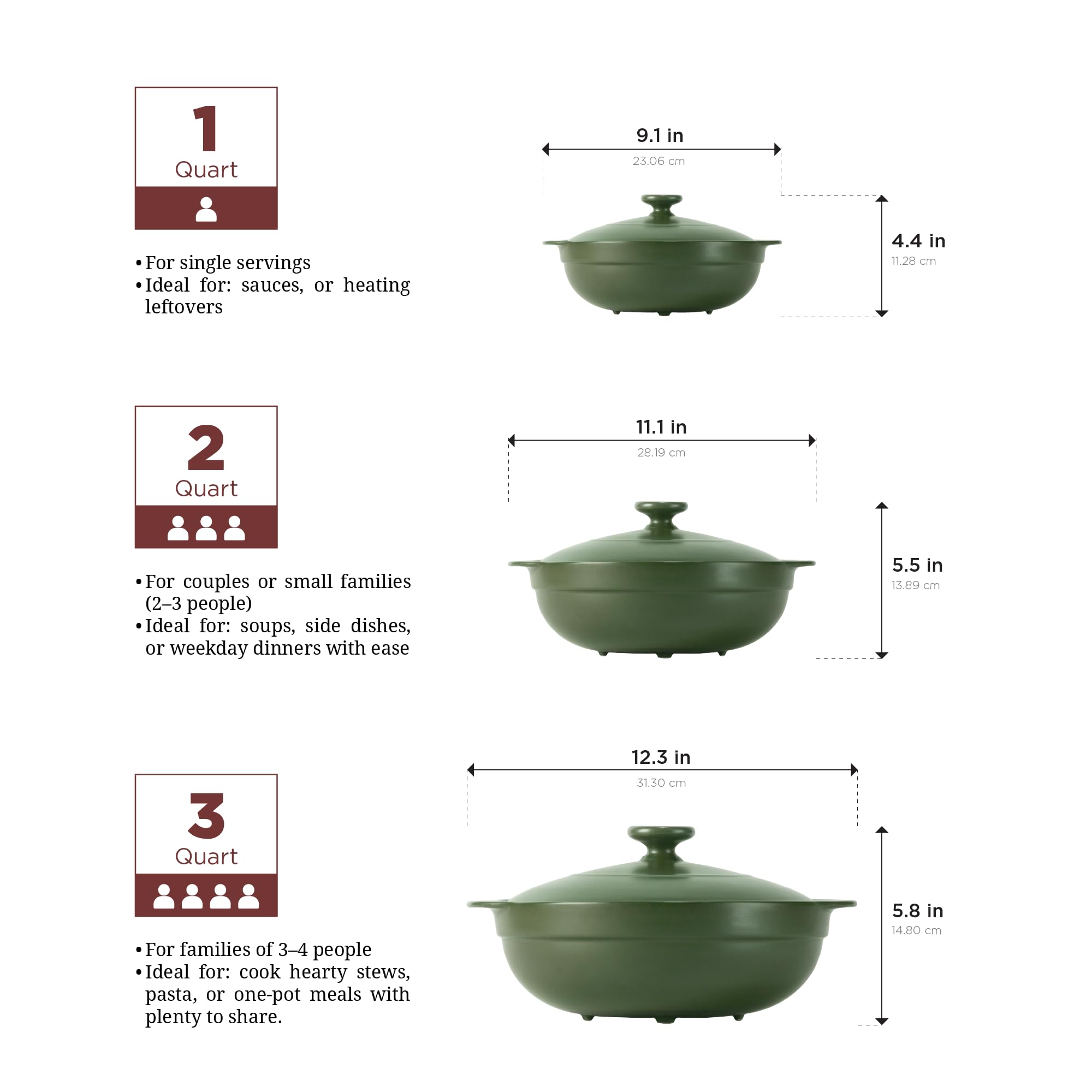 1
Quart

• For single servings
• Ideal for: sauces, or heating leftovers

9.1 in
23.06 cm

4.4 in
11.28 cm

2
Quart

• For couples or small families (2–3 people)
• Ideal for: soups, side dishes, or weekday dinners with ease

11.1 in
28.19 cm

5.5 in
13.89 cm

3
Quart

• For families of 3–4 people
• Ideal for: cook hearty stews, pasta, or one-pot meals with plenty to share.

12.3 in
31.30 cm

5.8 in
14.80 cm